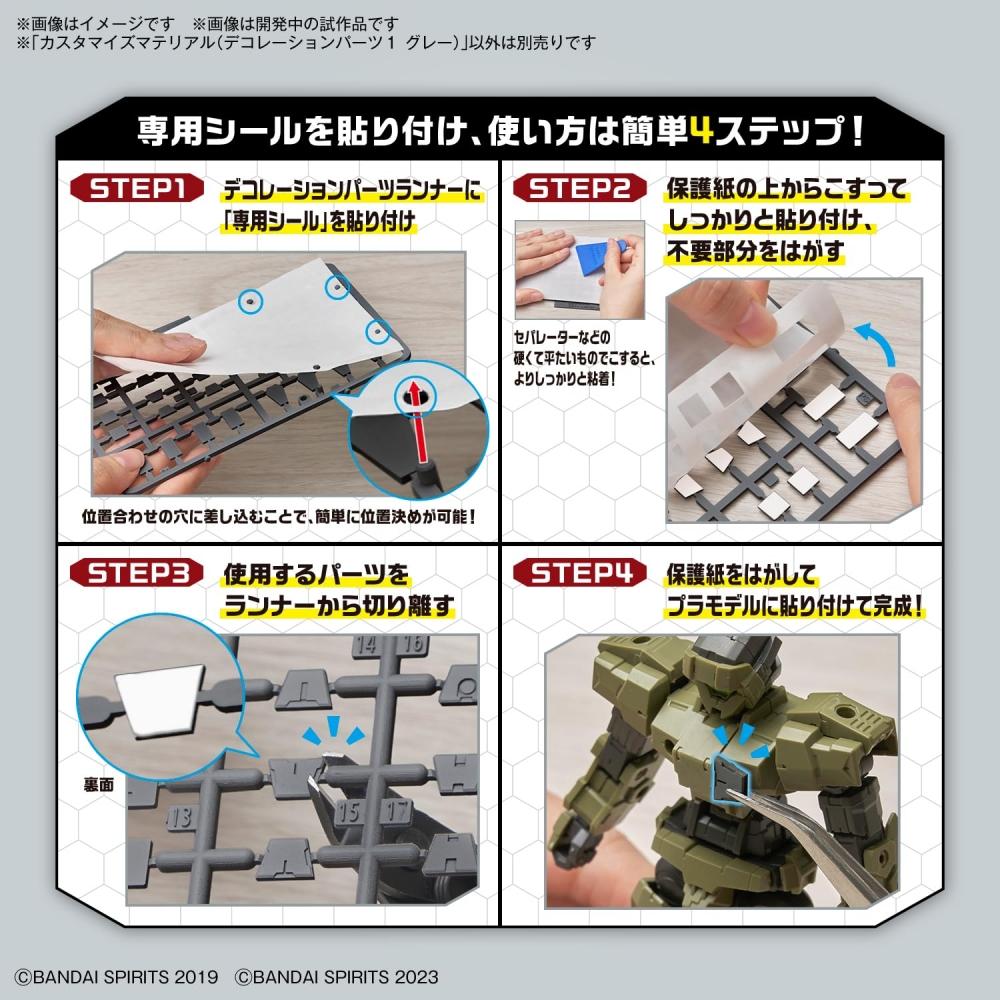 ※画像はイメージです　※画像は開発中の試作品です
※「カスタマイズマテリアル(デコレーションパーツ1　グレー)」以外は別売りです

専用シールを貼り付け、使い方は簡単4ステップ！

STEP1
デコレーションパーツランナーに「専用シール」を貼り付け

位置合わせの穴に差し込むことで、簡単に位置決めが可能！

STEP2
保護紙の上からこすってしっかりと貼り付け、不要部分をはがす

セパレーターなどの硬くて平たいものでこすると、よりしっかりと粘着！

STEP3
使用するパーツをランナーから切り離す

裏面

14
16
13
15
17

STEP4
保護紙をはがしてプラモデルに貼り付けて完成！

©BANDAI SPIRITS 2019　©BANDAI SPIRITS 2023