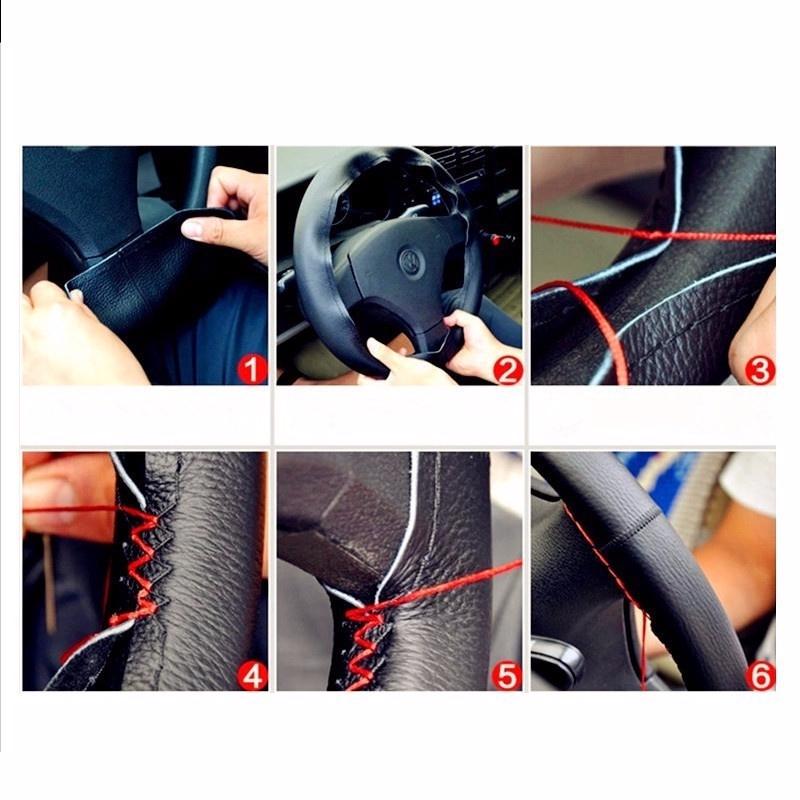 1
2
3
4
5
6