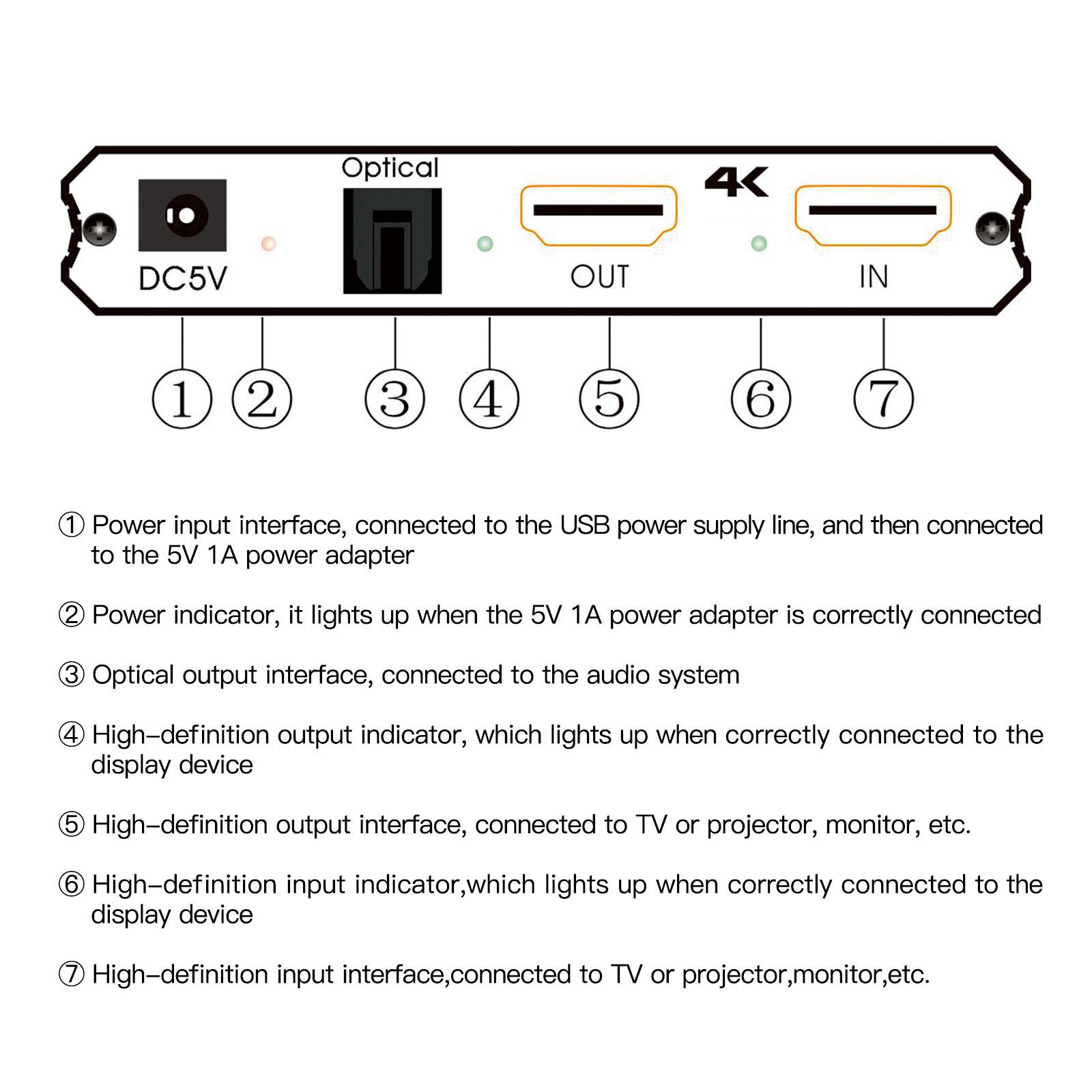 Optical

4K

DC5V

OUT

IN

① ② ③ ④ ⑤ ⑥ ⑦

① Power input interface, connected to the USB power supply line, and then connected to the 5V 1A power adapter

② Power indicator, it lights up when the 5V 1A power adapter is correctly connected

③ Optical output interface, connected to the audio system

④ High-definition output indicator, which lights up when correctly connected to the display device

⑤ High-definition output interface, connected to TV or projector, monitor, etc.

⑥ High-definition input indicator,which lights up when correctly connected to the display device

⑦ High-definition input interface,connected to TV or projector,monitor,etc.