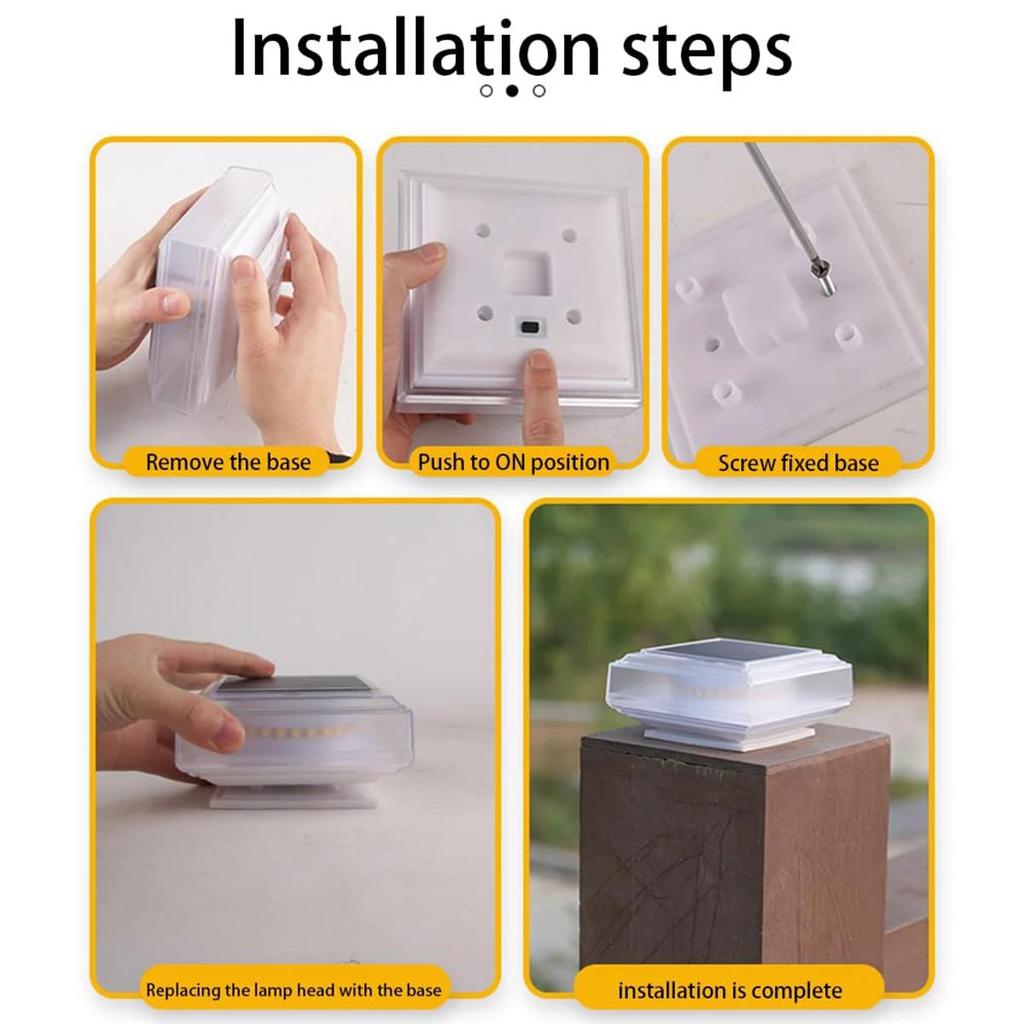 Installation steps

Remove the base

Push to ON position

Screw fixed base

Replacing the lamp head with the base

installation is complete