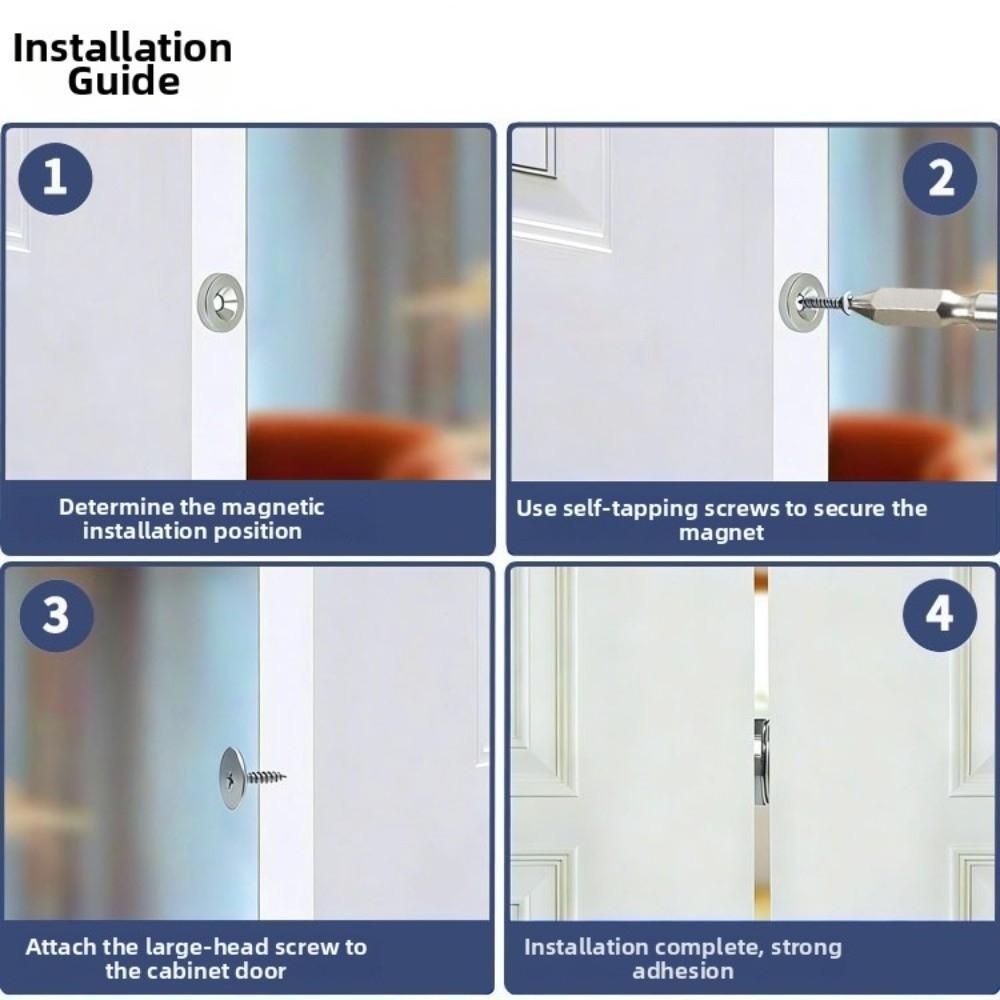 Installation Guide

1

Determine the magnetic installation position

2

Use self-tapping screws to secure the magnet

3

Attach the large-head screw to the cabinet door

4

Installation complete, strong adhesion