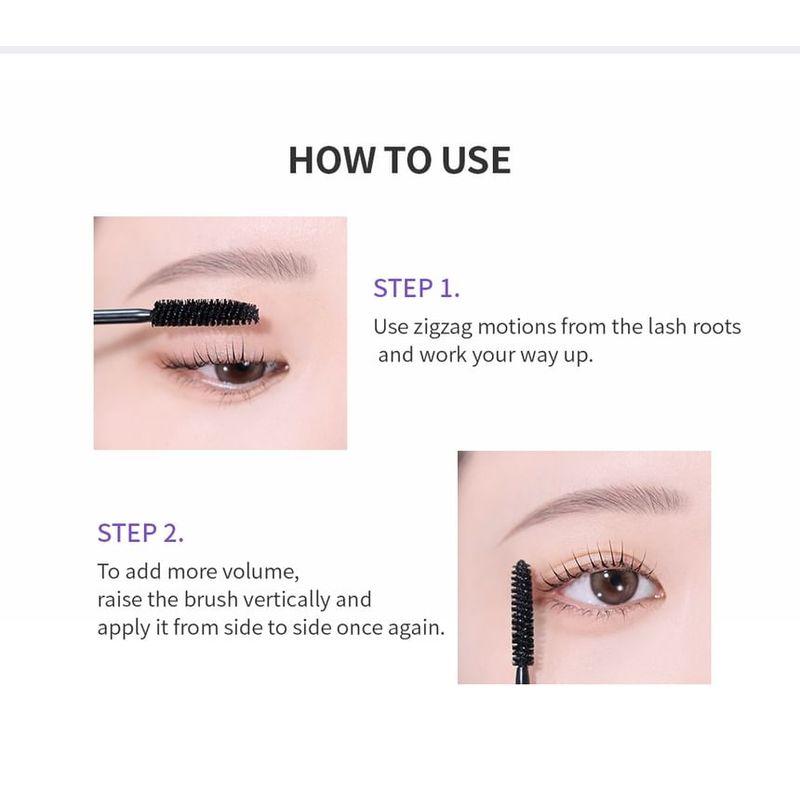 HOW TO USE

STEP 1.

Use zigzag motions from the lash roots and work your way up.

STEP 2.

To add more volume, raise the brush vertically and apply it from side to side once again.