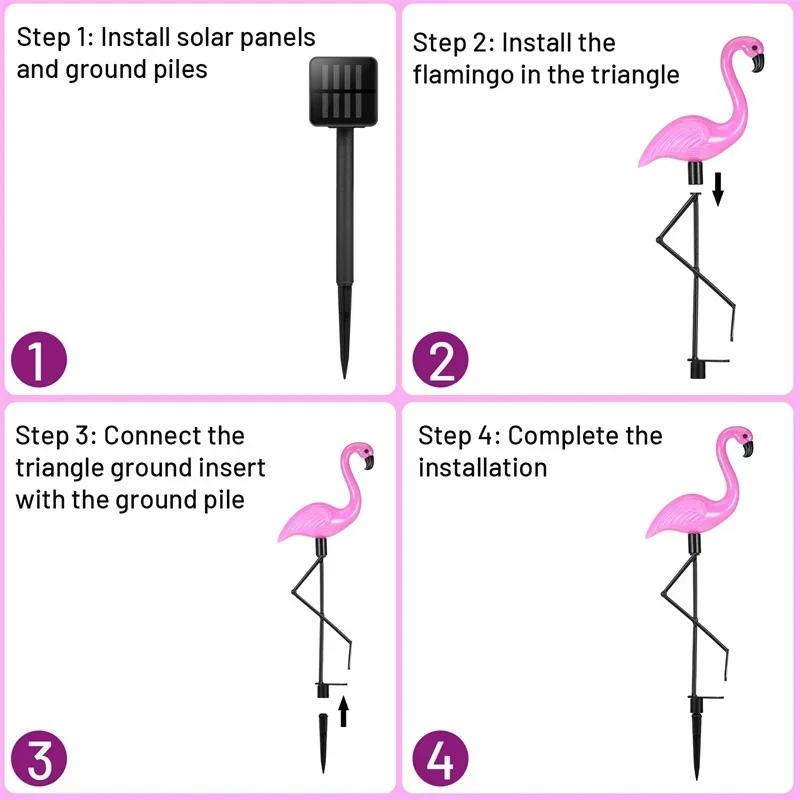 Step 1: Install solar panels and ground piles

1

Step 2: Install the flamingo in the triangle

2

Step 3: Connect the triangle ground insert with the ground pile

3

Step 4: Complete the installation

4