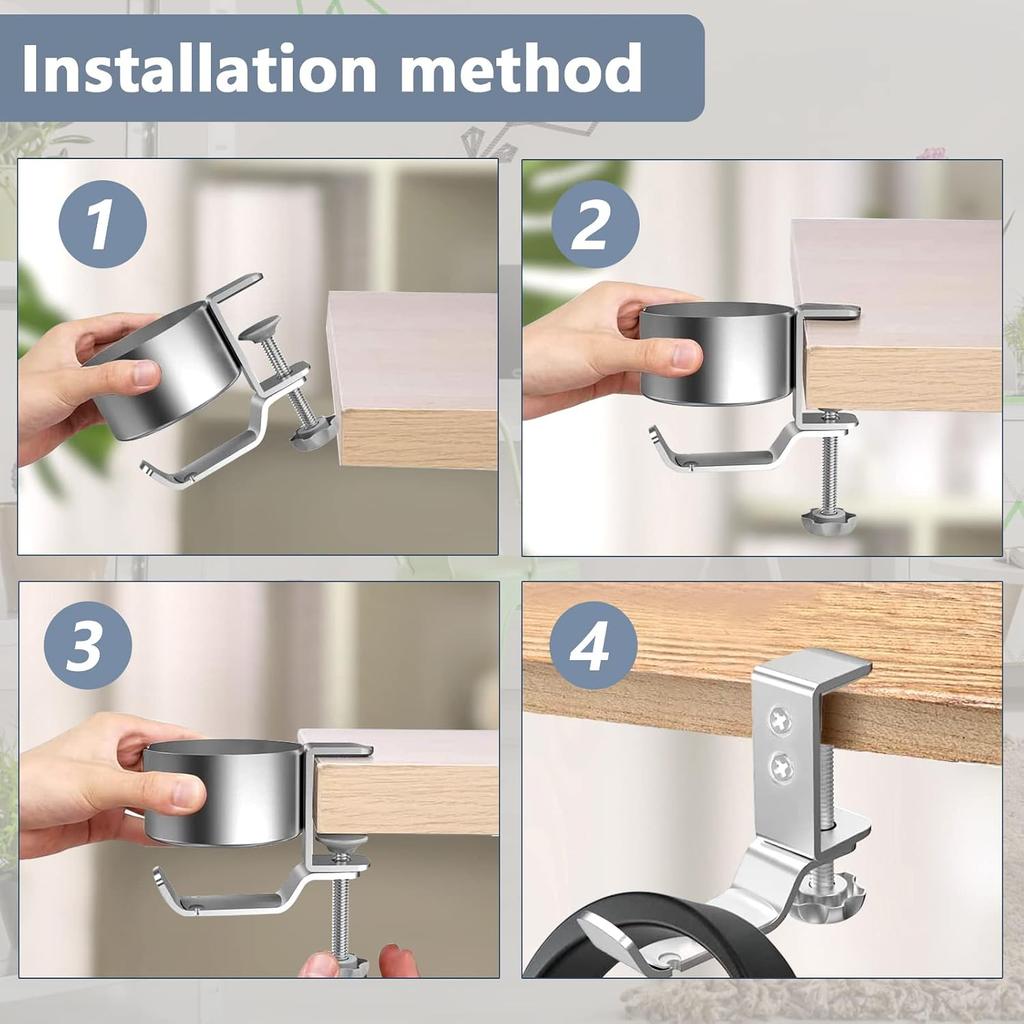 Installation method

1

2

3

4