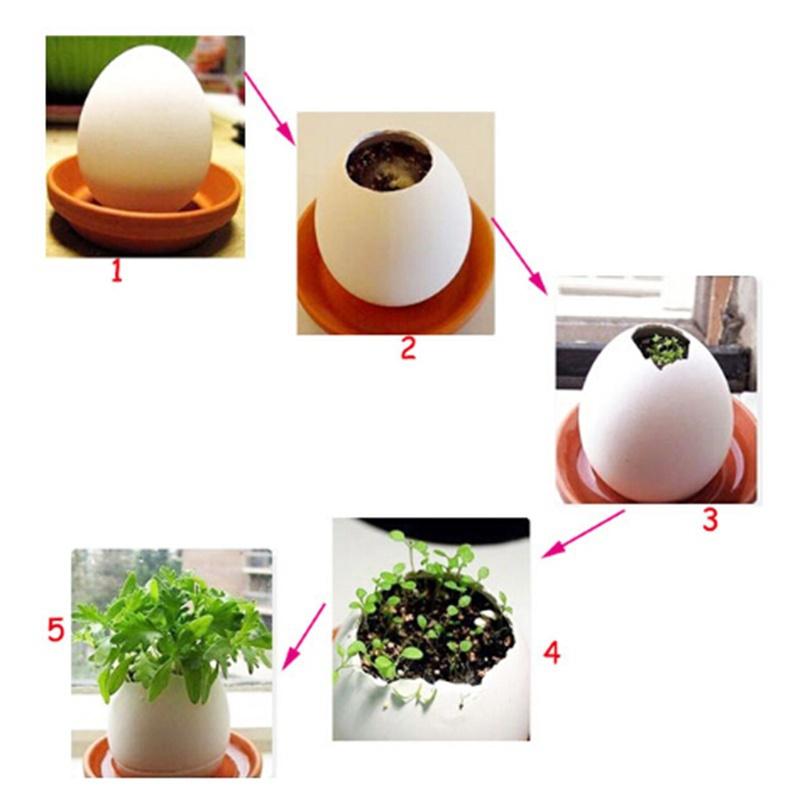 1

2

3

4

5