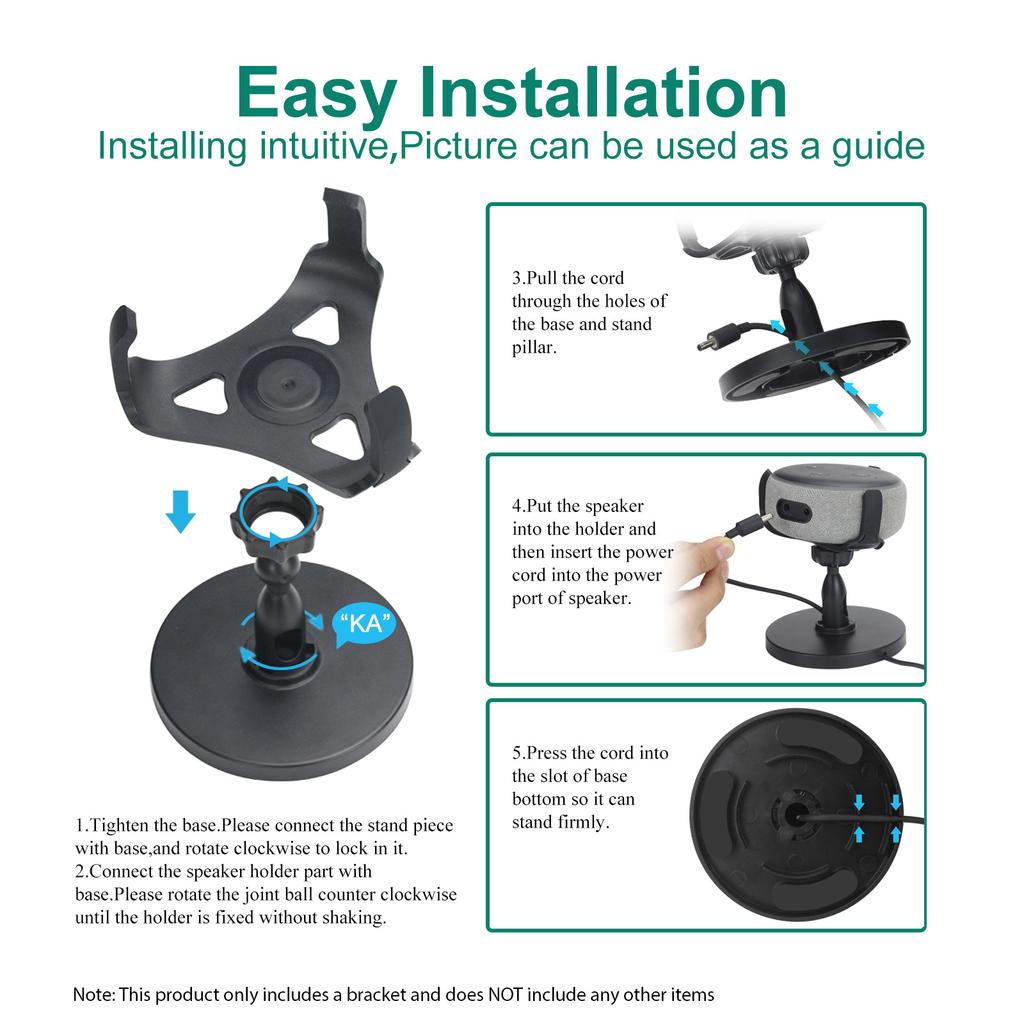 Easy Installation

Installing intuitive,Picture can be used as a guide

"KA"

1.Tighten the base.Please connect the stand piece with base,and rotate clockwise to lock in it.
2.Connect the speaker holder part with base.Please rotate the joint ball counter clockwise until the holder is fixed without shaking.

3.Pull the cord through the holes of the base and stand pillar.

4.Put the speaker into the holder and then insert the power cord into the power port of speaker.

5.Press the cord into the slot of base bottom so it can stand firmly.

Note: This product only includes a bracket and does NOT include any other items