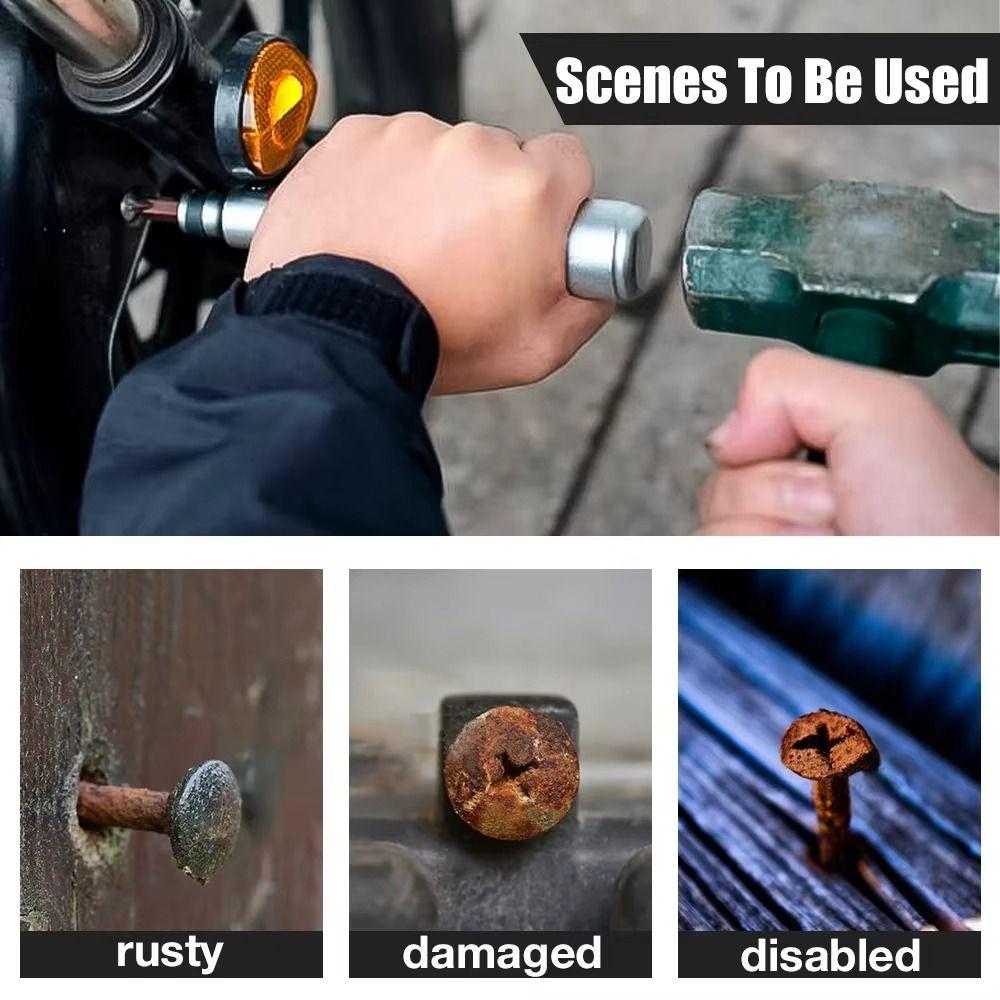 Scenes To Be Used

rusty

damaged

disabled