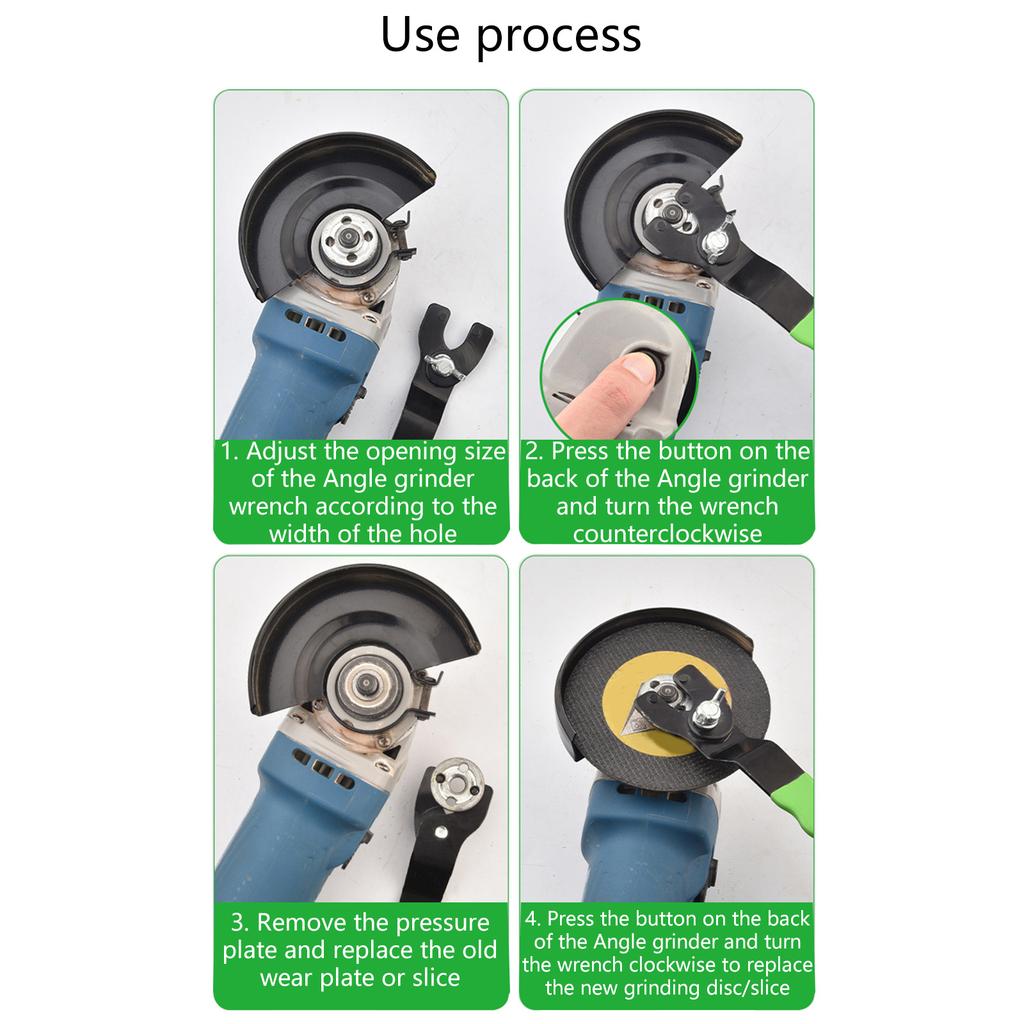 Use process

1. Adjust the opening size of the Angle grinder wrench according to the width of the hole

2. Press the button on the back of the Angle grinder and turn the wrench counterclockwise

3. Remove the pressure plate and replace the old wear plate or slice

4. Press the button on the back of the Angle grinder and turn the wrench clockwise to replace the new grinding disc/slice