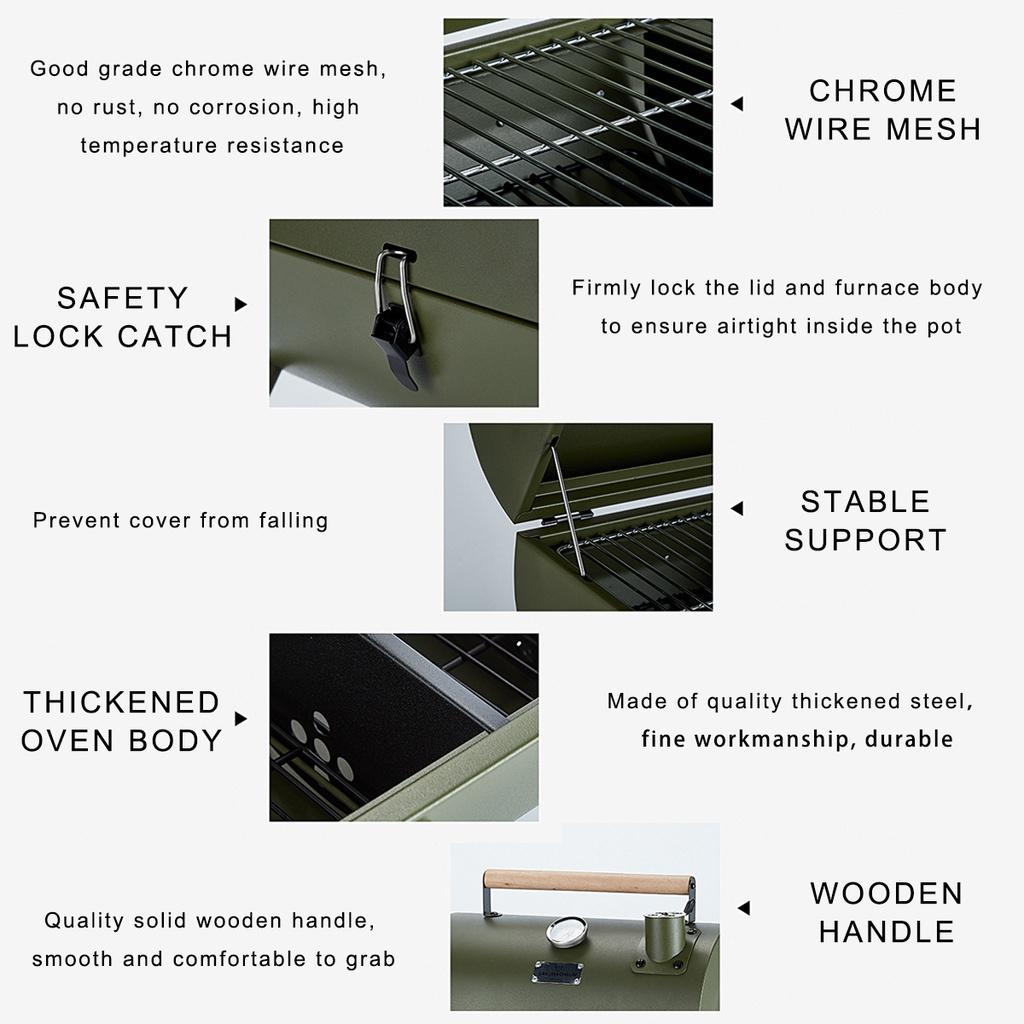 Good grade chrome wire mesh, no rust, no corrosion, high temperature resistance

CHROME WIRE MESH

SAFETY LOCK CATCH

Firmly lock the lid and furnace body to ensure airtight inside the pot

Prevent cover from falling

STABLE SUPPORT

THICKENED OVEN BODY

Made of quality thickened steel, fine workmanship, durable

Quality solid wooden handle, smooth and comfortable to grab

WOODEN HANDLE