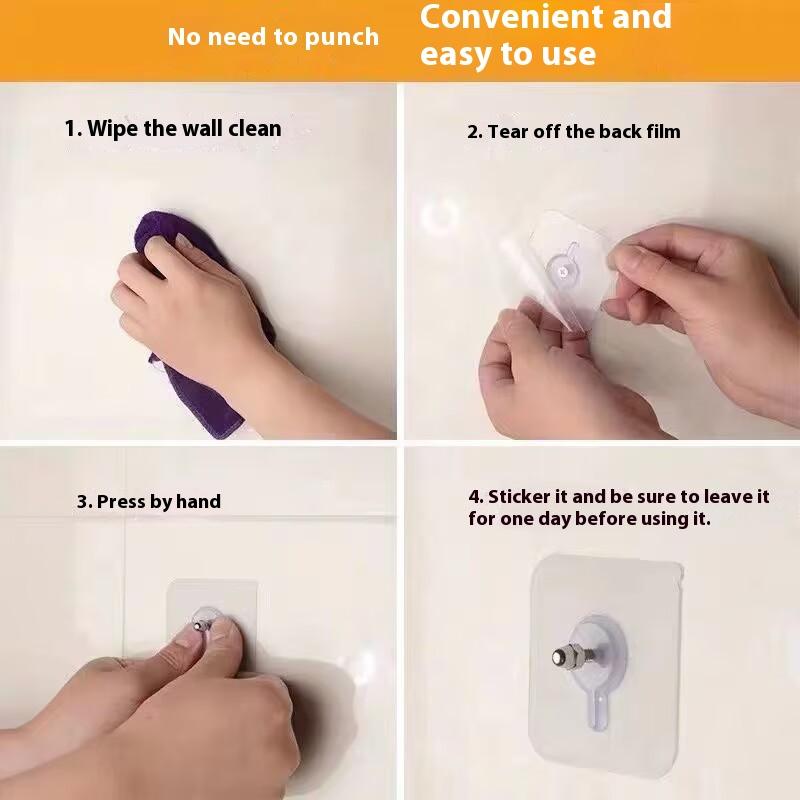 No need to punch

Convenient and easy to use

1. Wipe the wall clean

2. Tear off the back film

3. Press by hand

4. Sticker it and be sure to leave it for one day before using it.