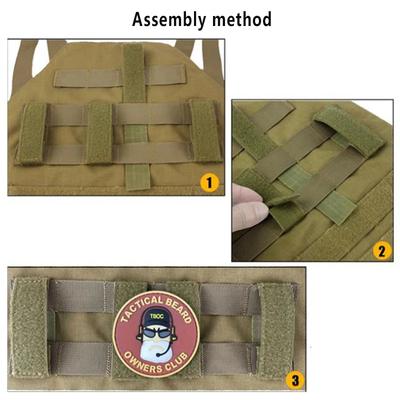 Assembly method

1

2

TACTICAL BEARD
TBOC
OWNERS CLUB

3