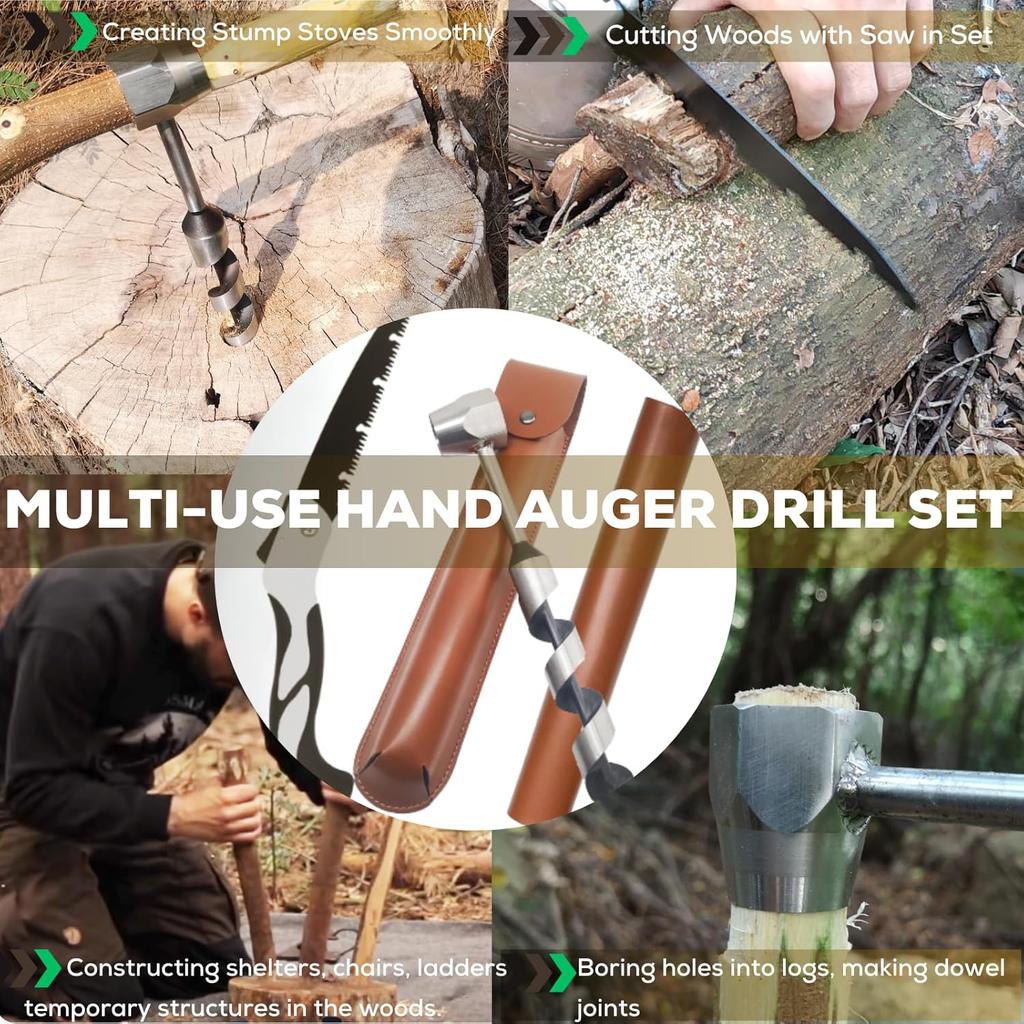 Creating Stump Stoves Smoothly

Cutting Woods with Saw in Set

MULTI-USE HAND AUGER DRILL SET

Constructing shelters, chairs, ladders temporary structures in the woods.

Boring holes into logs, making dowel joints