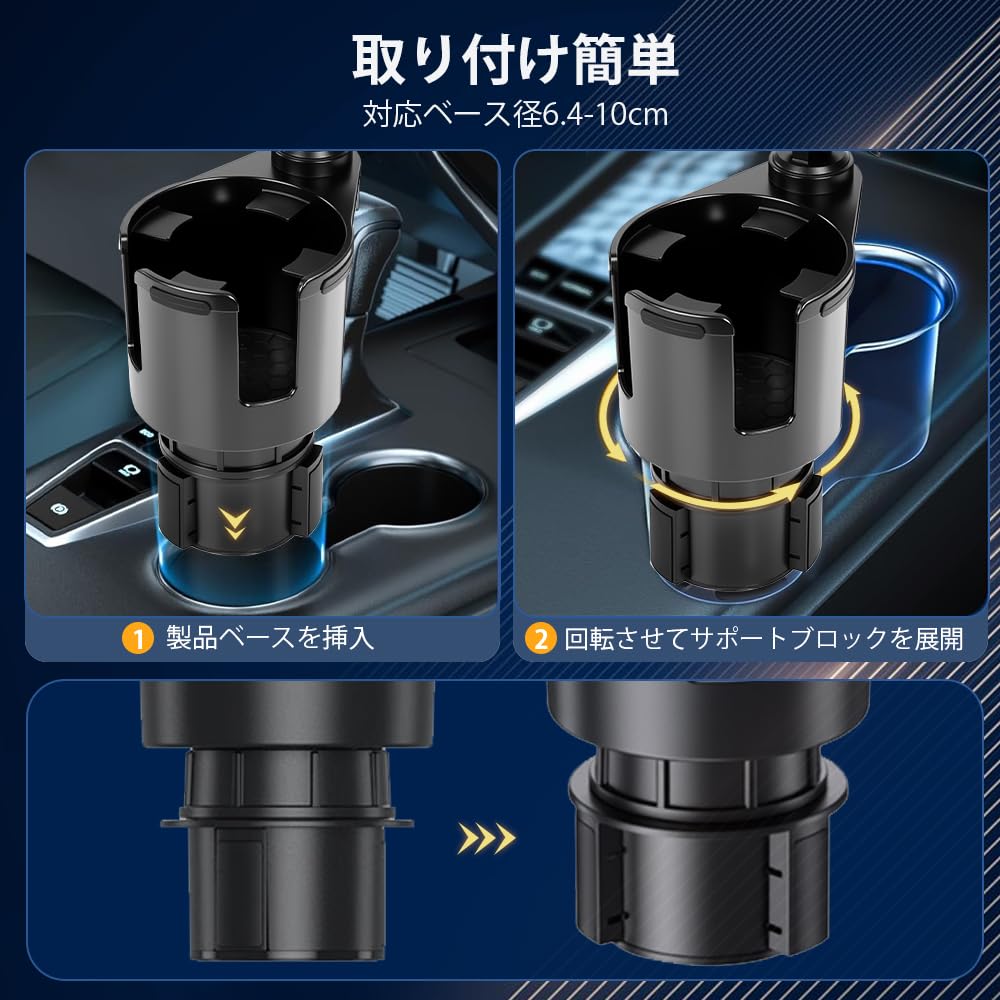 取り付け簡単

対応ベース径6.4-10cm

1 製品ベースを挿入

2 回転させてサポートブロックを展開