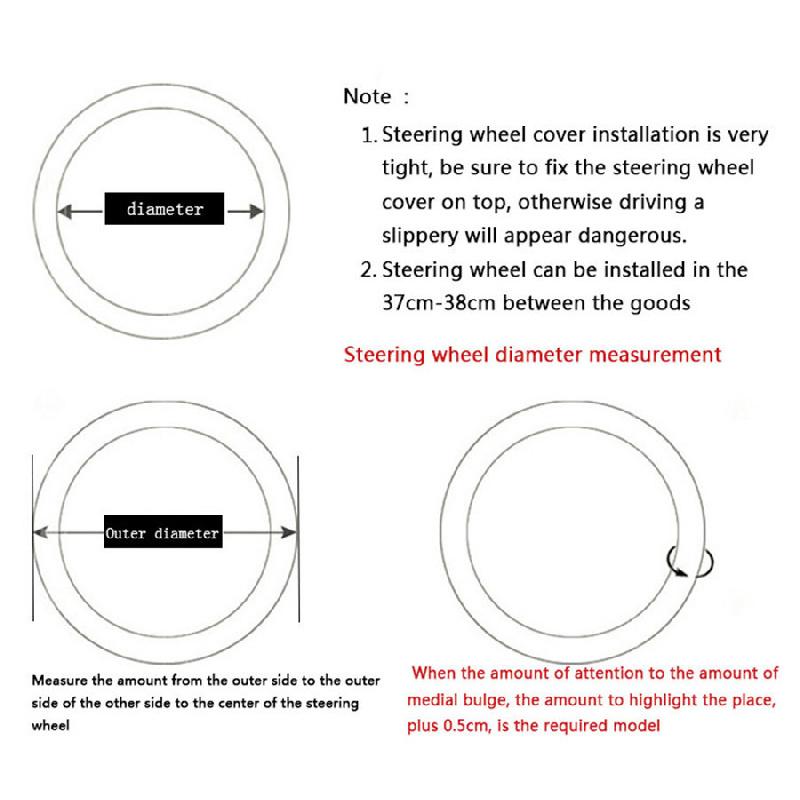 diameter

Note :

1. Steering wheel cover installation is very tight, be sure to fix the steering wheel cover on top, otherwise driving a slippery will appear dangerous.

2. Steering wheel can be installed in the 37cm-38cm between the goods

Steering wheel diameter measurement

Outer diameter

Measure the amount from the outer side to the outer side of the other side to the center of the steering wheel

When the amount of attention to the amount of medial bulge, the amount to highlight the place, plus 0.5cm, is the required model