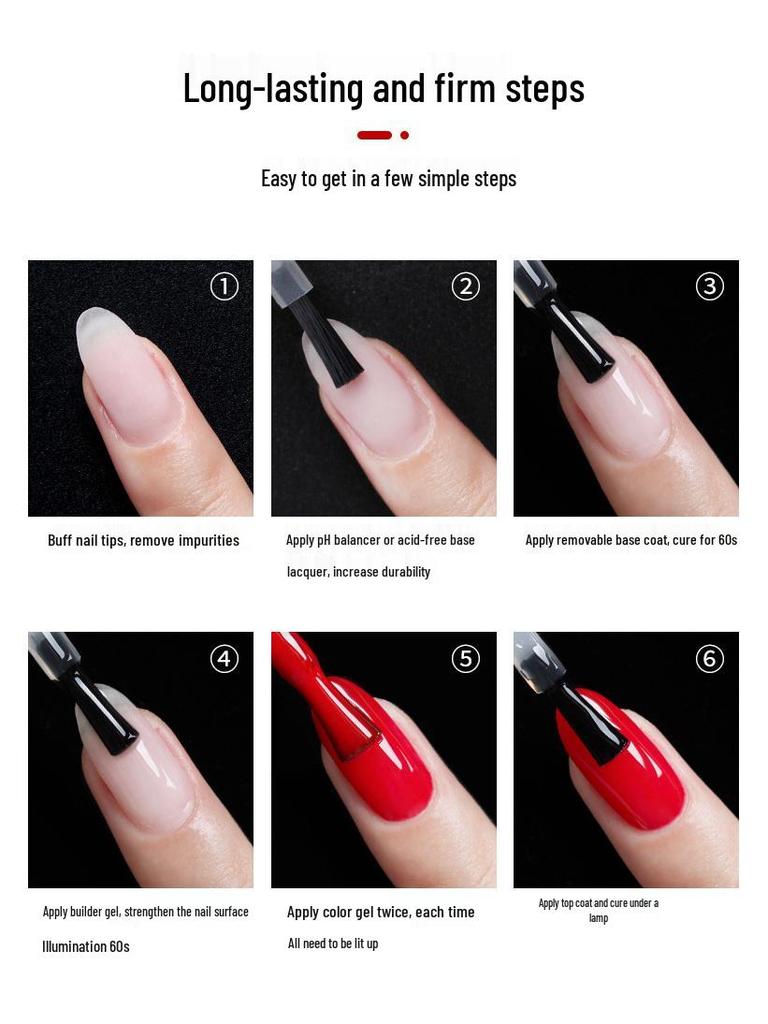 Long-lasting and firm steps

Easy to get in a few simple steps

①

Buff nail tips, remove impurities

②

Apply pH balancer or acid-free base lacquer, increase durability

③

Apply removable base coat, cure for 60s

④

Apply builder gel, strengthen the nail surface Illumination 60s

⑤

Apply color gel twice, each time All need to be lit up

⑥

Apply top coat and cure under a lamp