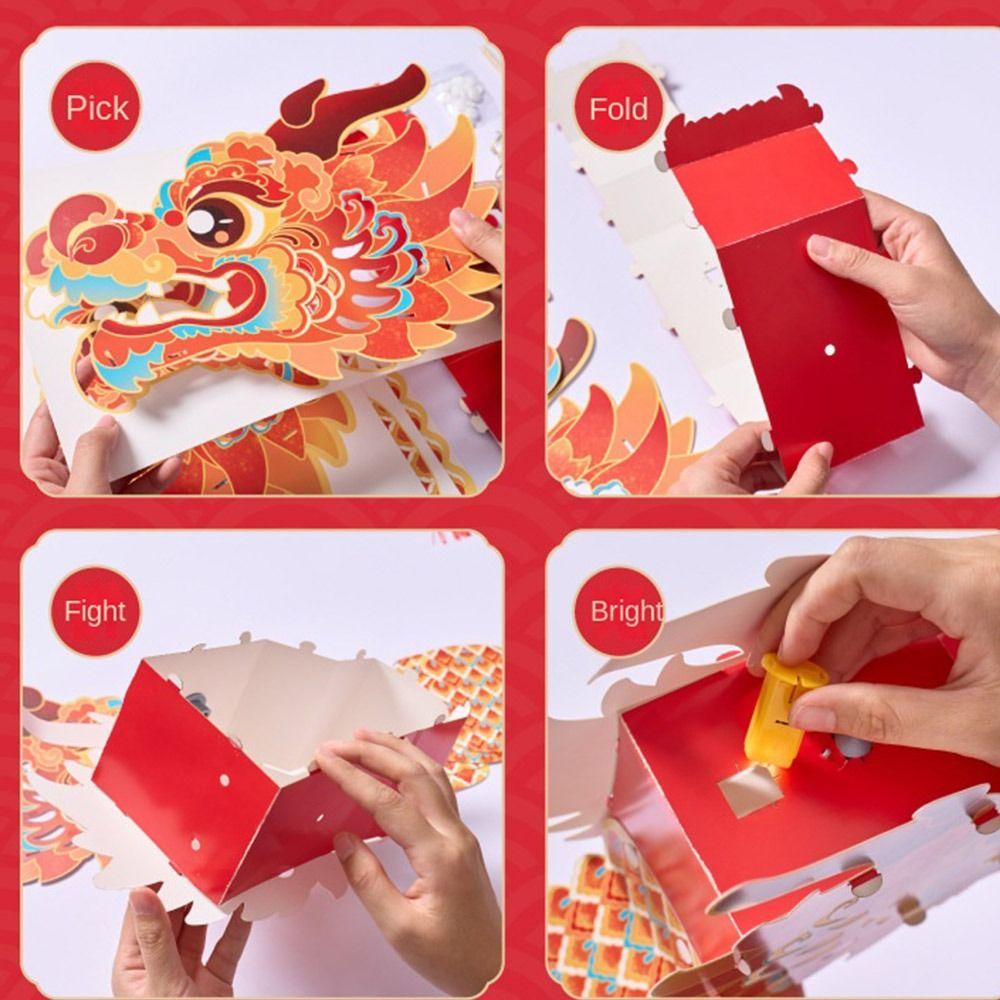 Pick

Fold

Fight

Bright