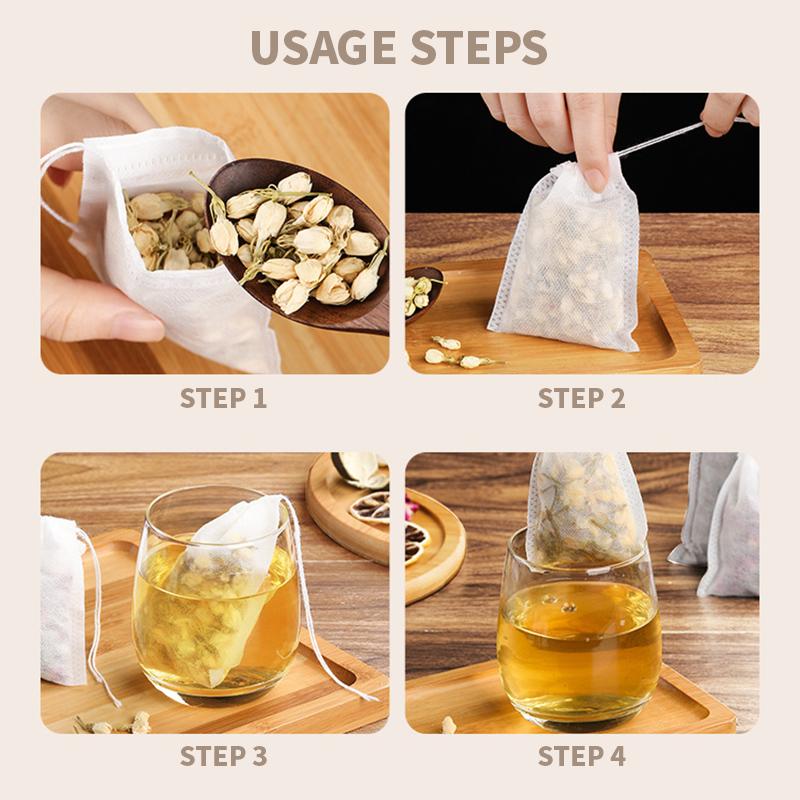 USAGE STEPS

STEP 1

STEP 2

STEP 3

STEP 4