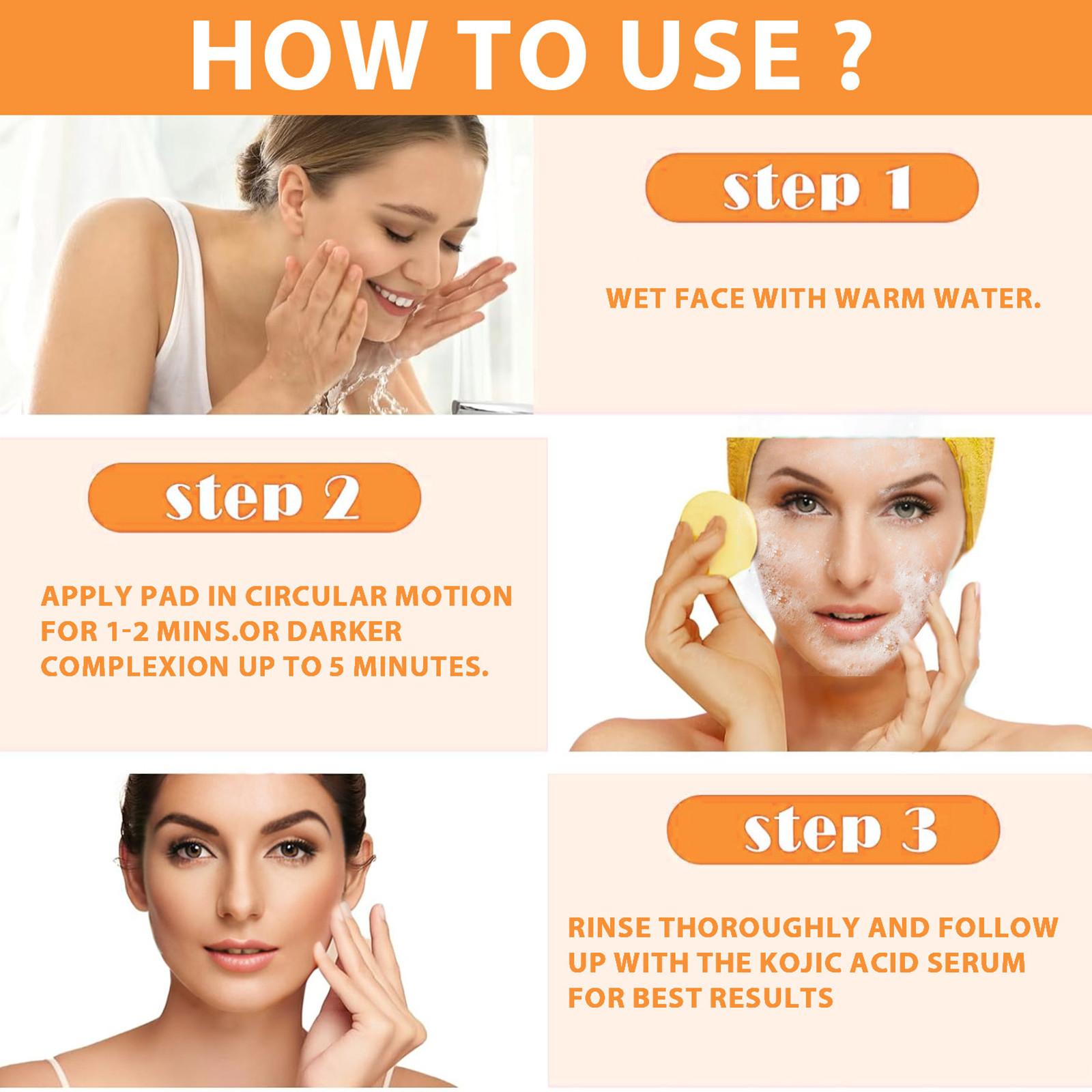 HOW TO USE ?

step 1

WET FACE WITH WARM WATER.

step 2

APPLY PAD IN CIRCULAR MOTION FOR 1-2 MINS.OR DARKER COMPLEXION UP TO 5 MINUTES.

step 3

RINSE THOROUGHLY AND FOLLOW UP WITH THE KOJIC ACID SERUM FOR BEST RESULTS