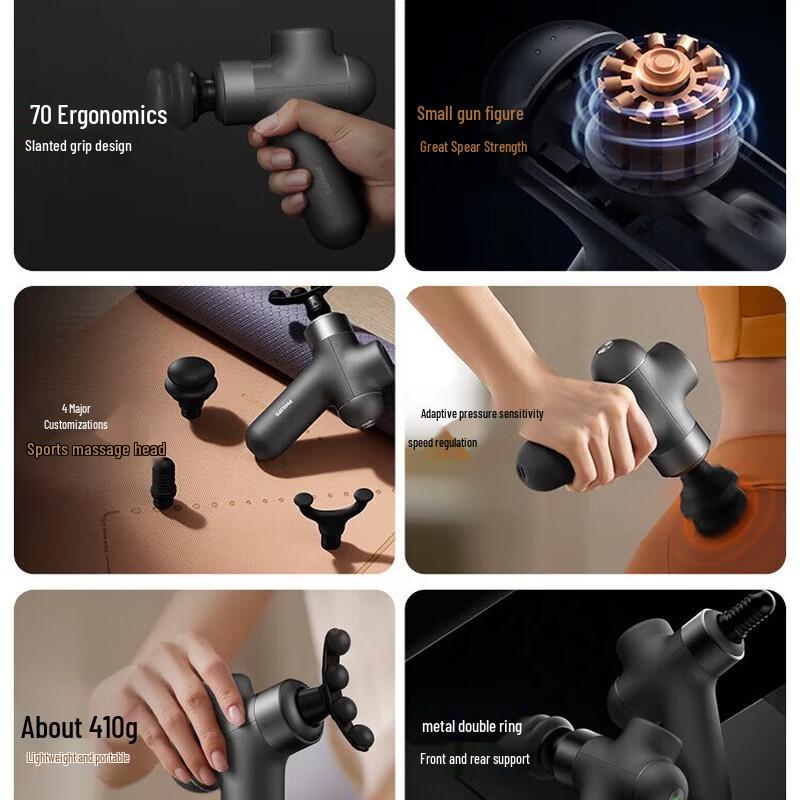 70 Ergonomics
Slanted grip design

Small gun figure
Great Spear Strength

4 Major Customizations
Sports massage head

Adaptive pressure sensitivity
speed regulation

About 410g
Lightweight and portable

metal double ring
Front and rear support