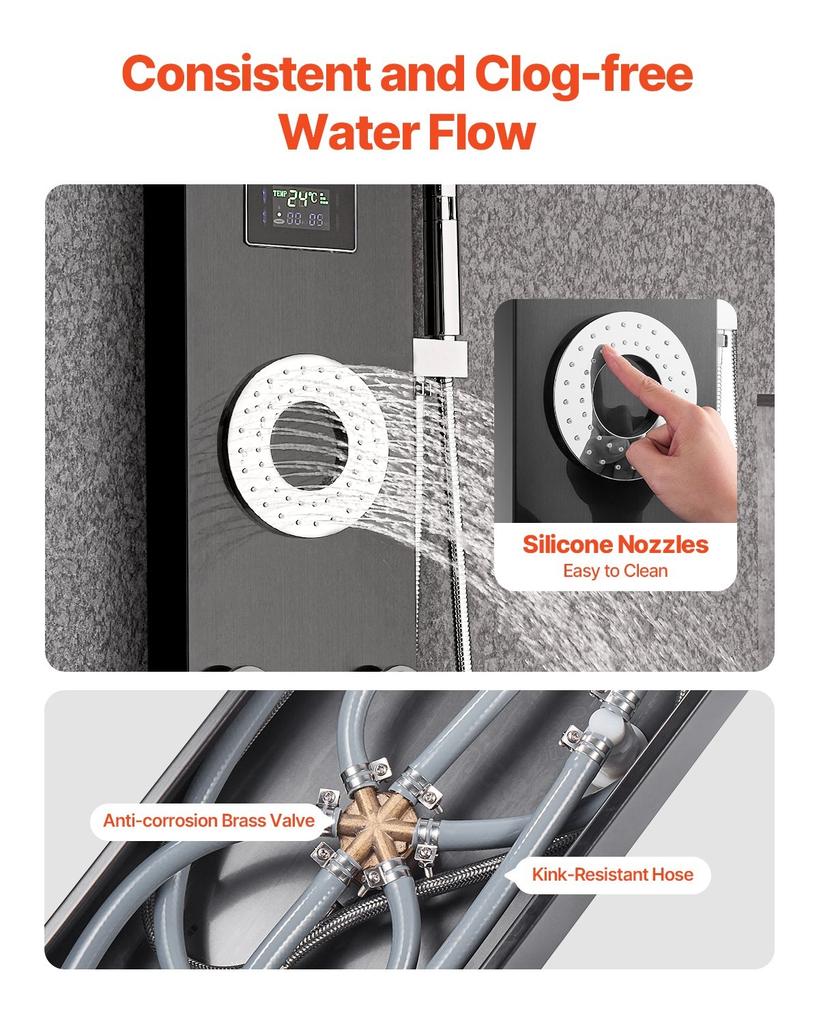 Consistent and Clog-free Water Flow

TEMP 24°C

88 86

Silicone Nozzles
Easy to Clean

Anti-corrosion Brass Valve

Kink-Resistant Hose