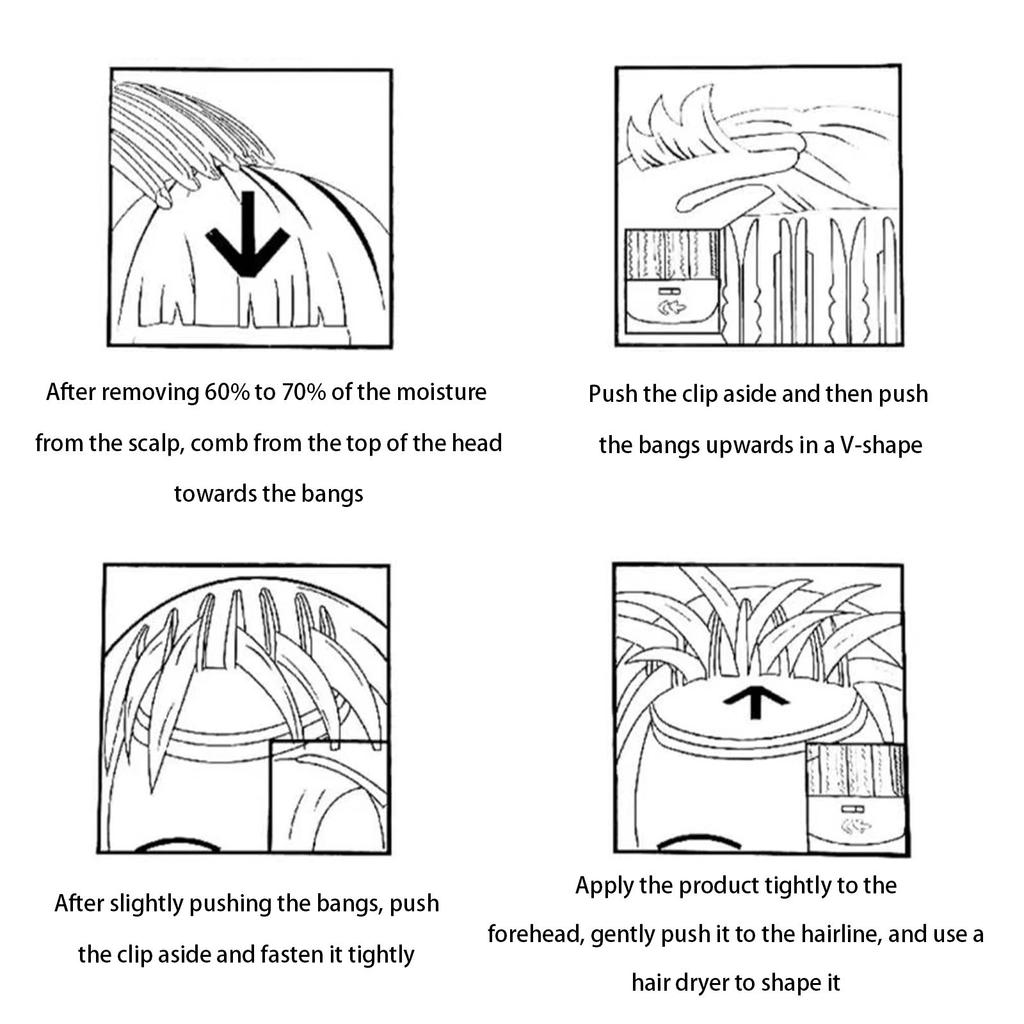 After removing 60% to 70% of the moisture from the scalp, comb from the top of the head towards the bangs

Push the clip aside and then push the bangs upwards in a V-shape

After slightly pushing the bangs, push the clip aside and fasten it tightly

Apply the product tightly to the forehead, gently push it to the hairline, and use a hair dryer to shape it