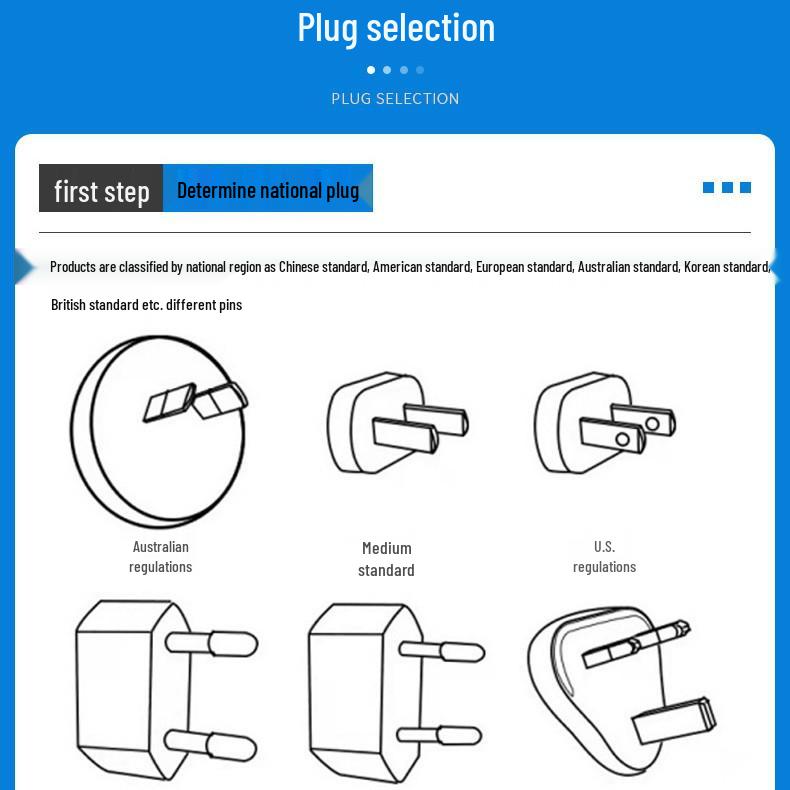 Plug selection

PLUG SELECTION

first step

Determine national plug

Products are classified by national region as Chinese standard, American standard, European standard, Australian standard, Korean standard,

British standard etc. different pins

Australian regulations

Medium standard

U.S. regulations