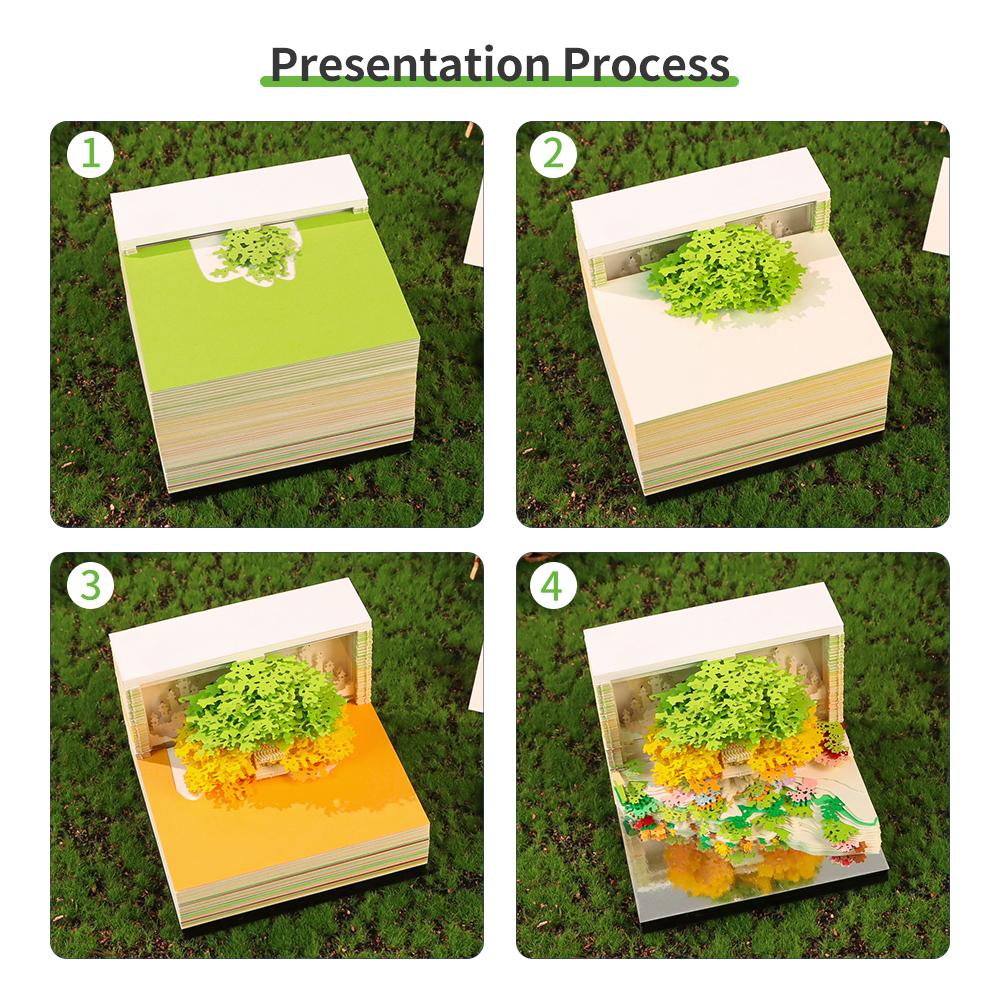 Presentation Process

1

2

3

4