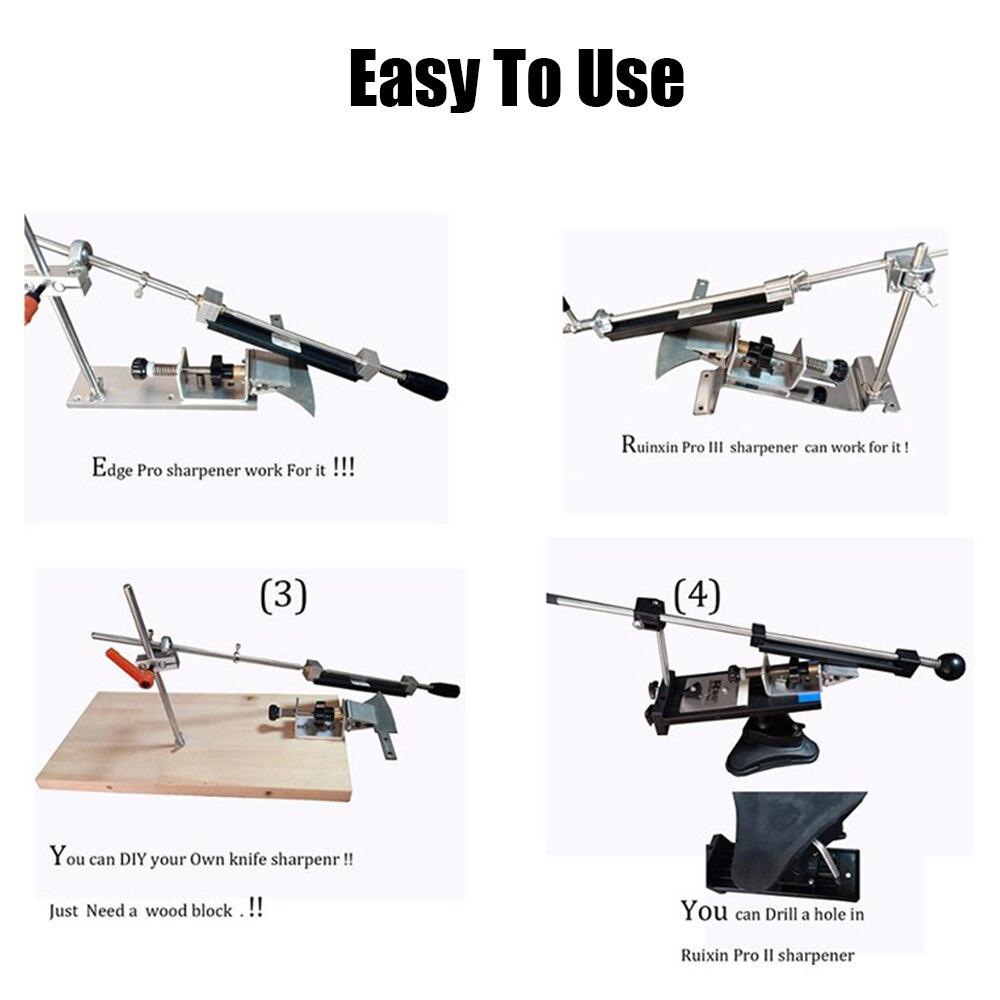 Easy To Use

Edge Pro sharpener work For it !!!

Ruinxin Pro III sharpener can work for it !

(3)

You can DIY your Own knife sharpenr !!

Just Need a wood block . !!

(4)

You can Drill a hole in

Ruixin Pro II sharpener