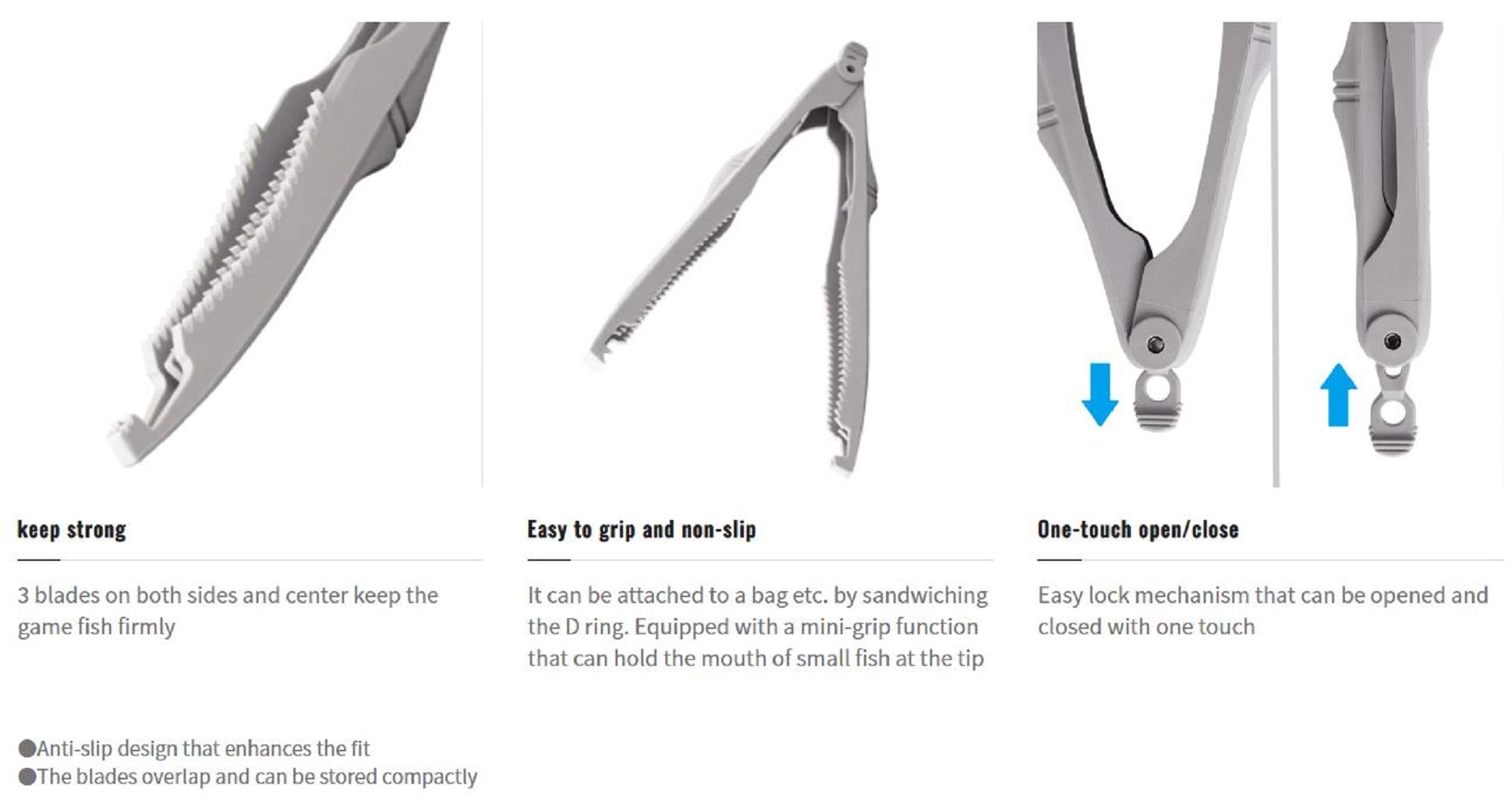 keep strong

3 blades on both sides and center keep the game fish firmly

Easy to grip and non-slip

It can be attached to a bag etc. by sandwiching the D ring. Equipped with a mini-grip function that can hold the mouth of small fish at the tip

One-touch open/close

Easy lock mechanism that can be opened and closed with one touch

●Anti-slip design that enhances the fit
●The blades overlap and can be stored compactly