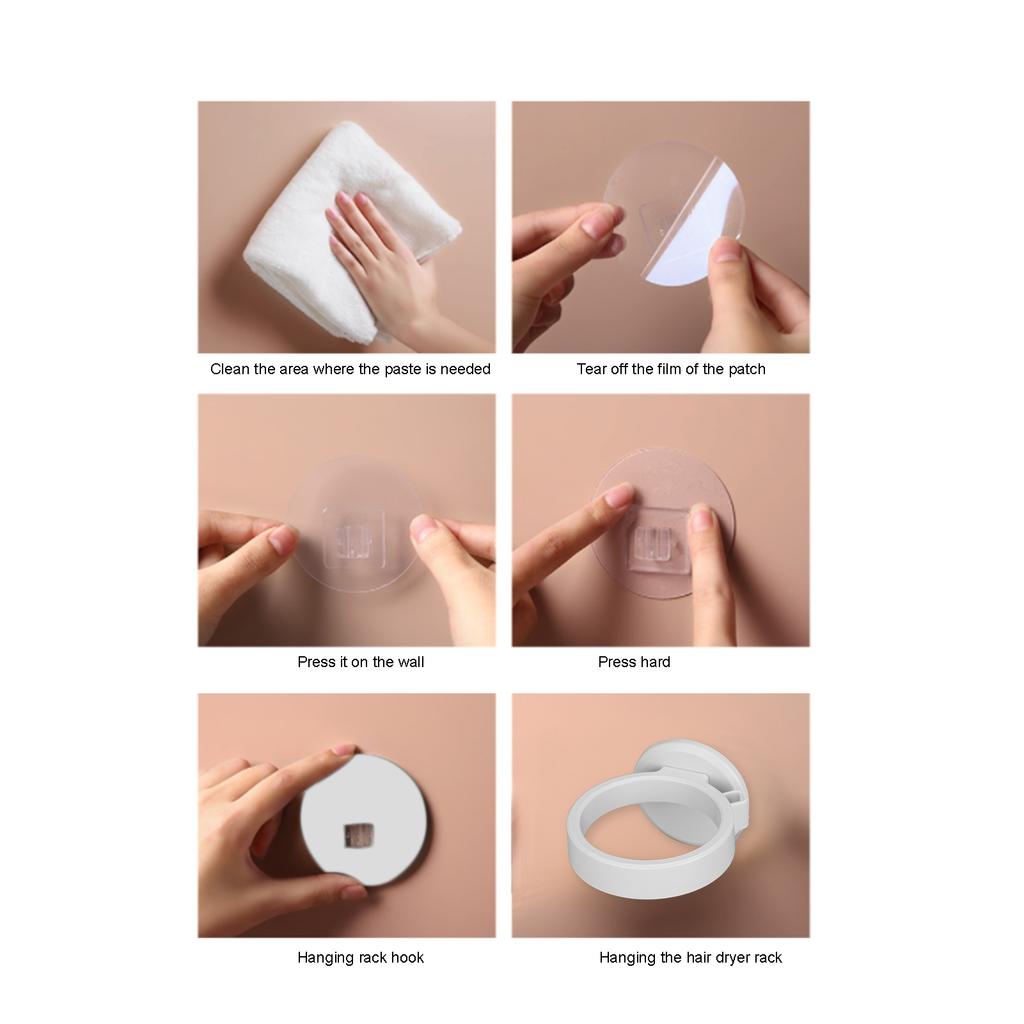 Clean the area where the paste is needed

Tear off the film of the patch

Press it on the wall

Press hard

Hanging rack hook

Hanging the hair dryer rack