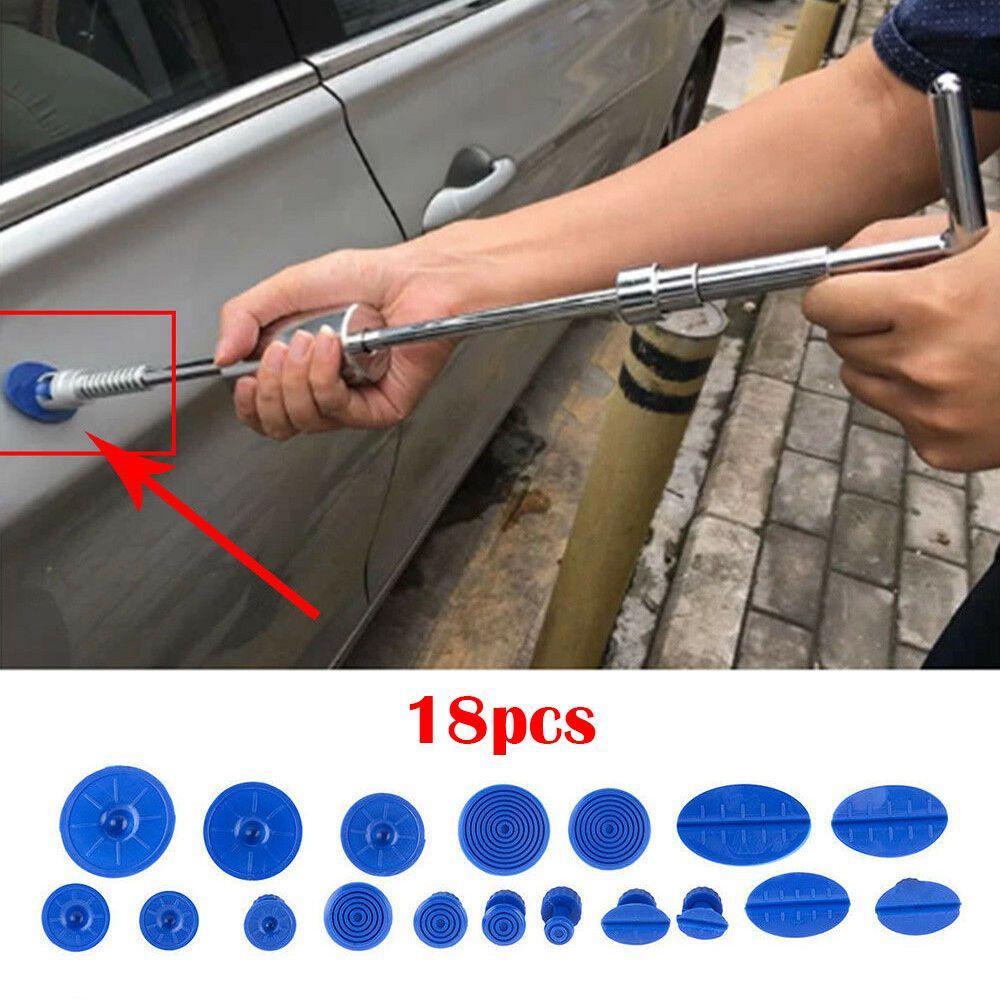 18pcs