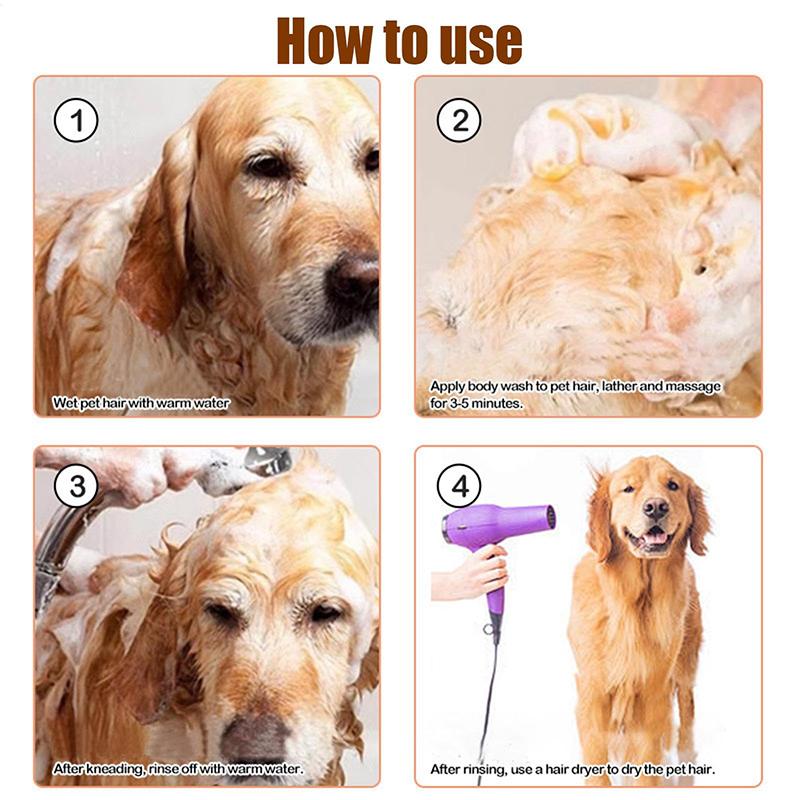 How to use

1

Wet pet hair with warm water

2

Apply body wash to pet hair, lather and massage for 3-5 minutes.

3

After kneading, rinse off with warm water.

4

After rinsing, use a hair dryer to dry the pet hair.