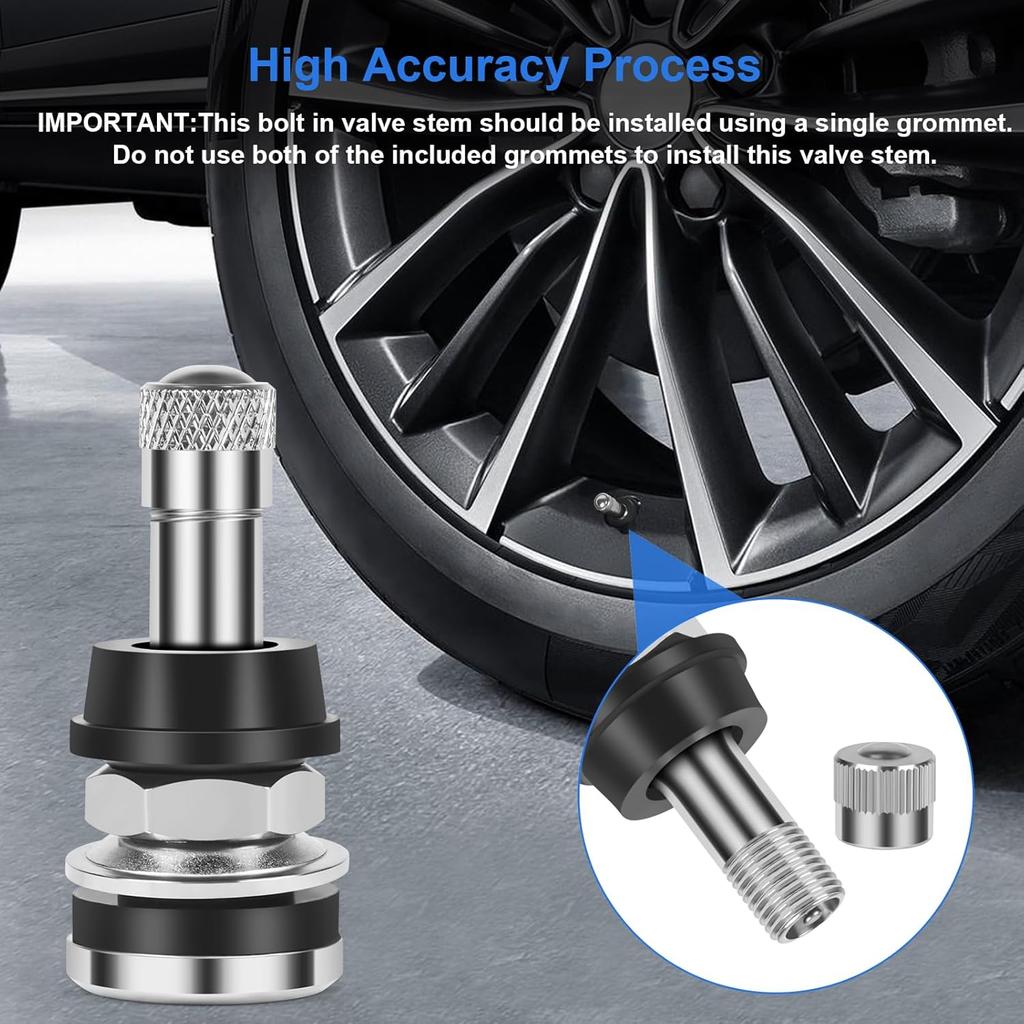 High Accuracy Process

IMPORTANT:This bolt in valve stem should be installed using a single grommet. Do not use both of the included grommets to install this valve stem.