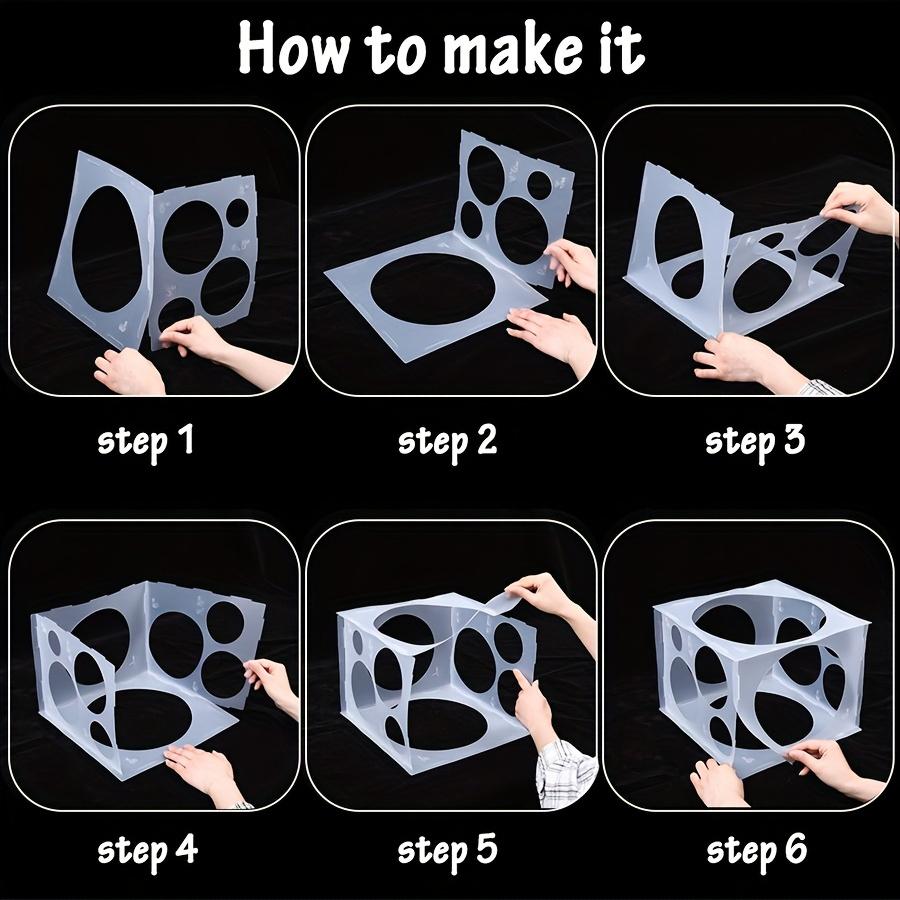 How to make it

step 1

step 2

step 3

step 4

step 5

step 6