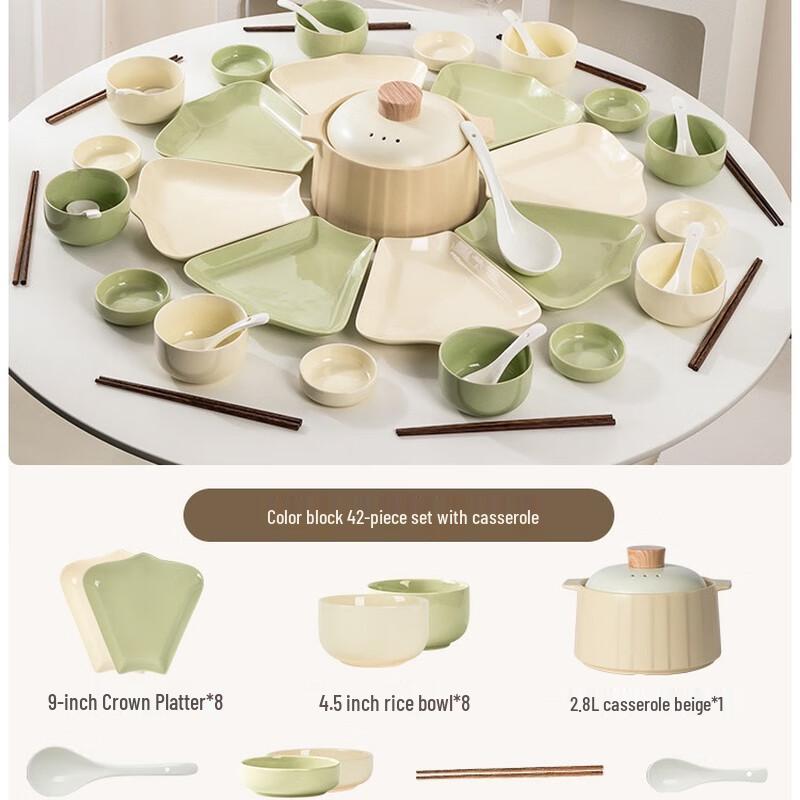 Color block 42-piece set with casserole

9-inch Crown Platter*8

4.5 inch rice bowl*8

2.8L casserole beige*1