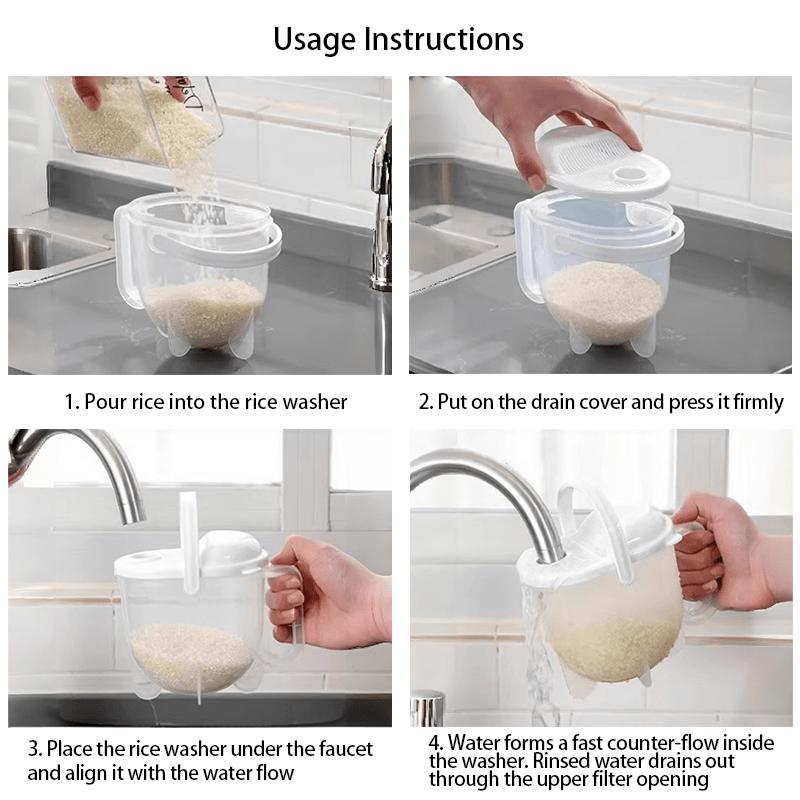 Usage Instructions

1. Pour rice into the rice washer

2. Put on the drain cover and press it firmly

3. Place the rice washer under the faucet and align it with the water flow

4. Water forms a fast counter-flow inside the washer. Rinsed water drains out through the upper filter opening