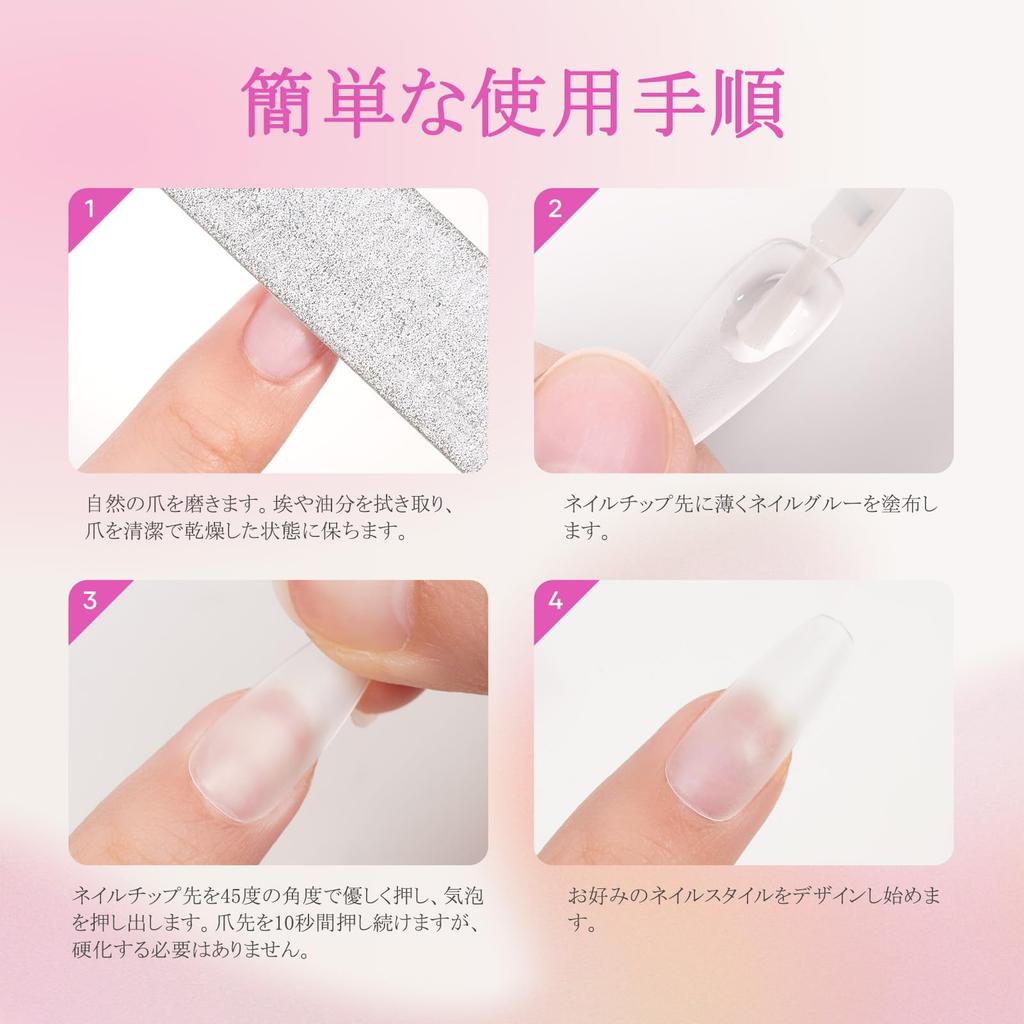 簡単な使用手順

1

自然の爪を磨きます。埃や油分を拭き取り、爪を清潔で乾燥した状態に保ちます。

2

ネイルチップ先に薄くネイルグルーを塗布します。

3

ネイルチップ先を45度の角度で優しく押し、気泡を押し出します。爪先を10秒間押し続けますが、硬化する必要はありません。

4

お好みのネイルスタイルをデザインし始めます。