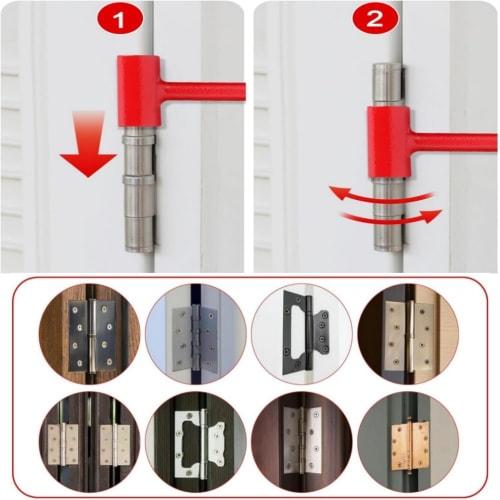 1

2