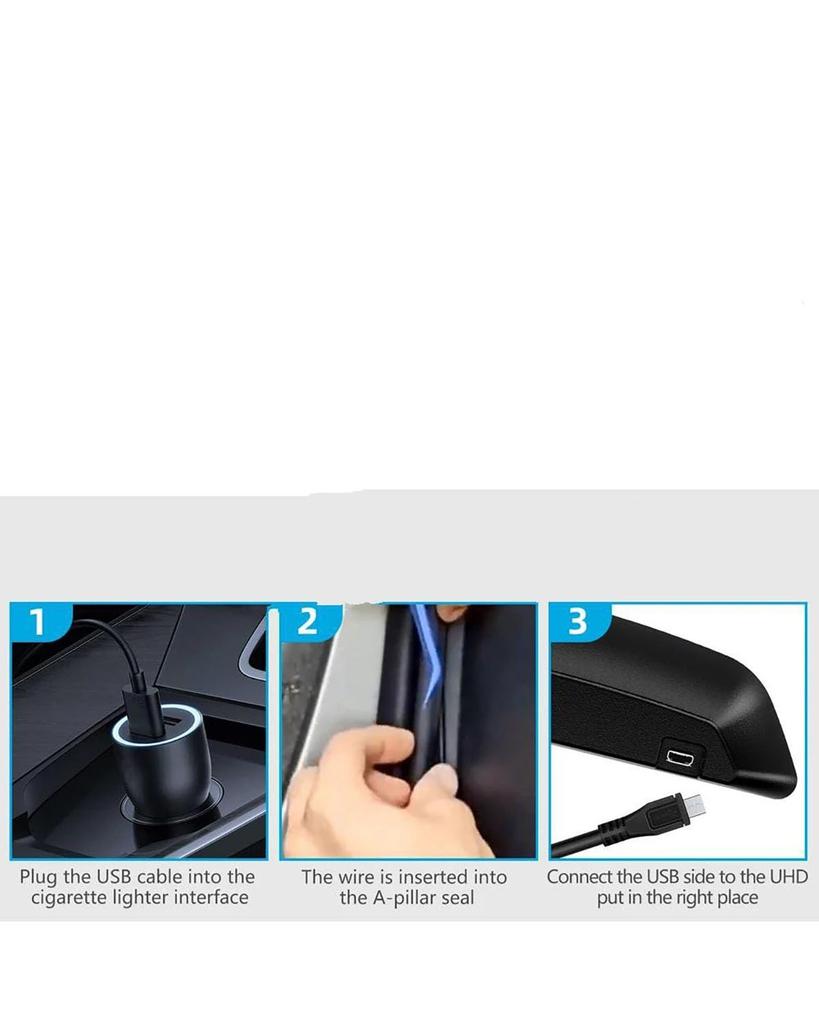 1

Plug the USB cable into the cigarette lighter interface

2

The wire is inserted into the A-pillar seal

3

Connect the USB side to the UHD put in the right place