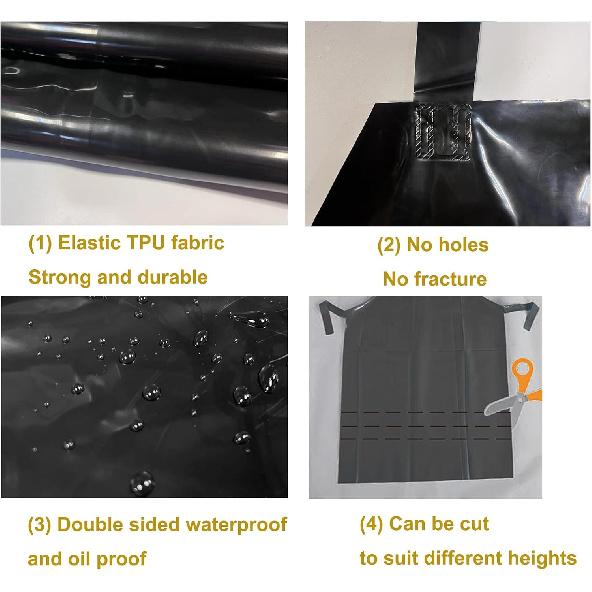 (1) Elastic TPU fabric
Strong and durable

(2) No holes
No fracture

(3) Double sided waterproof
and oil proof

(4) Can be cut
to suit different heights