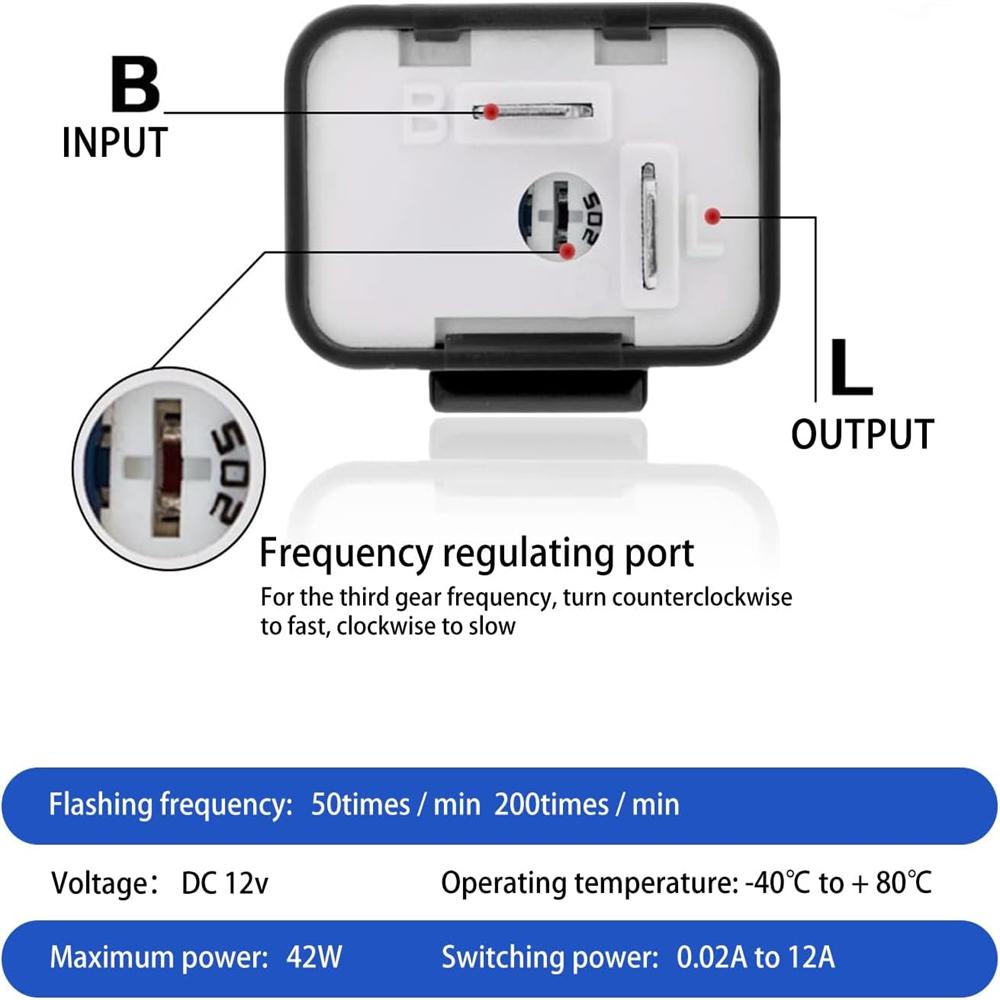 B
INPUT

B

502

L

L
OUTPUT

502

Frequency regulating port
For the third gear frequency, turn counterclockwise to fast, clockwise to slow

Flashing frequency: 50times / min 200times / min

Voltage: DC 12v

Operating temperature: -40℃ to + 80℃

Maximum power: 42W

Switching power: 0.02A to 12A