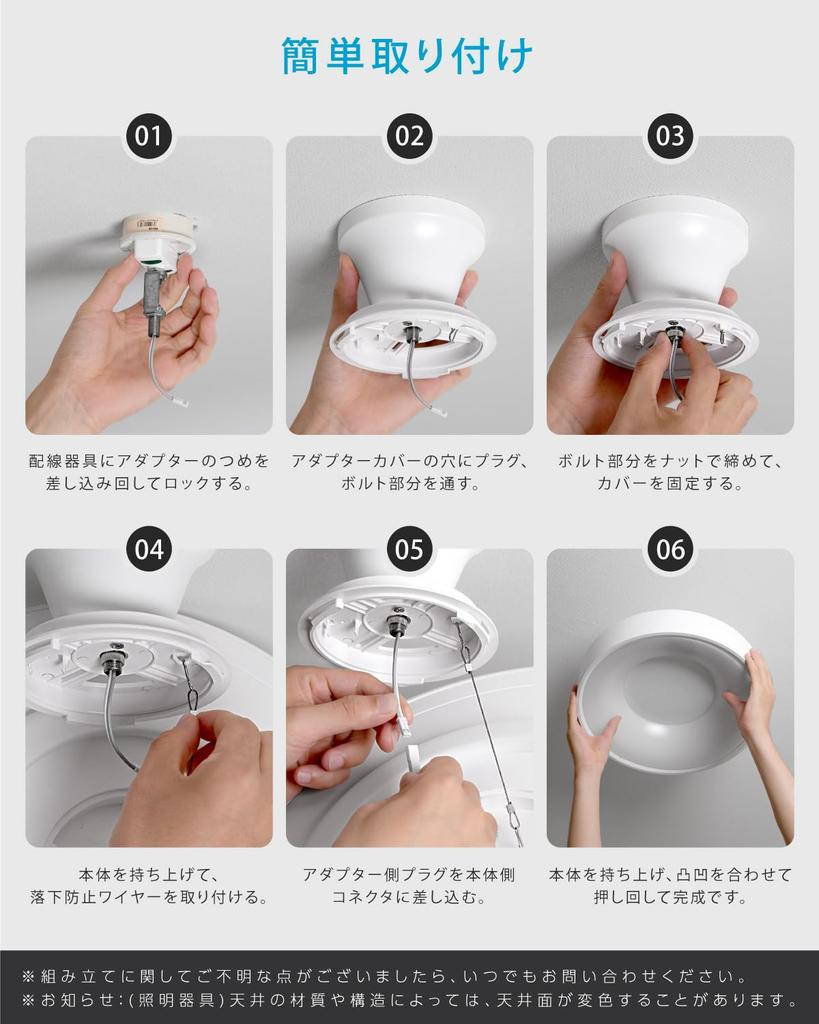 簡単取り付け

01

配線器具にアダプターのつめを差し込み回してロックする。

02

アダプターカバーの穴にプラグ、ボルト部分を通す。

03

ボルト部分をナットで締めて、カバーを固定する。

04

本体を持ち上げて、落下防止ワイヤーを取り付ける。

05

アダプター側プラグを本体側コネクタに差し込む。

06

本体を持ち上げ、凸凹を合わせて押し回して完成です。

※組み立てに関してご不明な点がございましたら、いつでもお問い合わせください。
※お知らせ:(照明器具)天井の材質や構造によっては、天井面が変色することがあります。