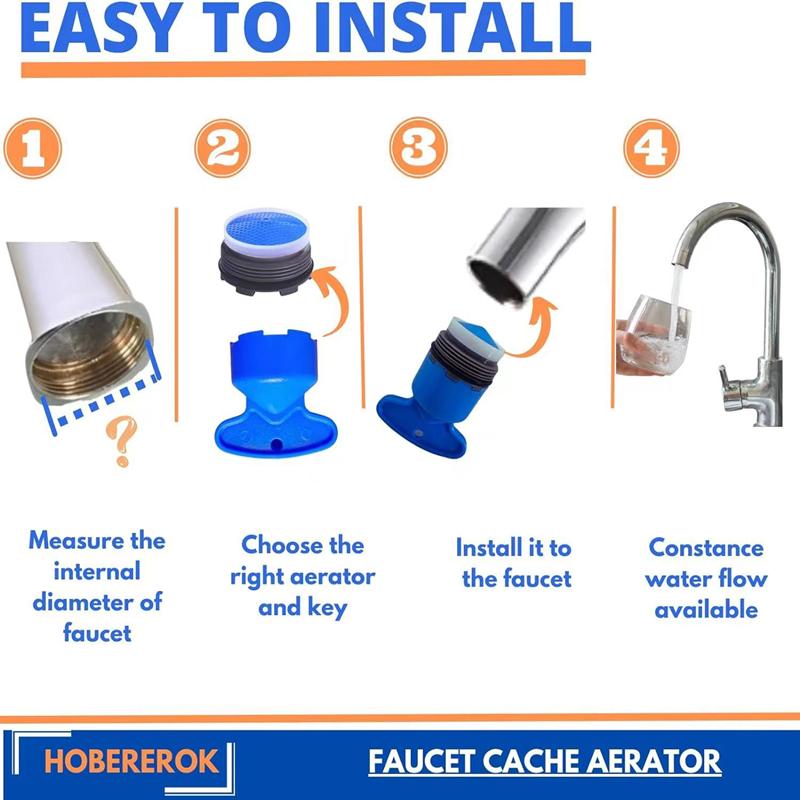 EASY TO INSTALL

1

2

3

4

?

Measure the internal diameter of faucet

Choose the right aerator and key

Install it to the faucet

Constance water flow available

HOBEREROK

FAUCET CACHE AERATOR