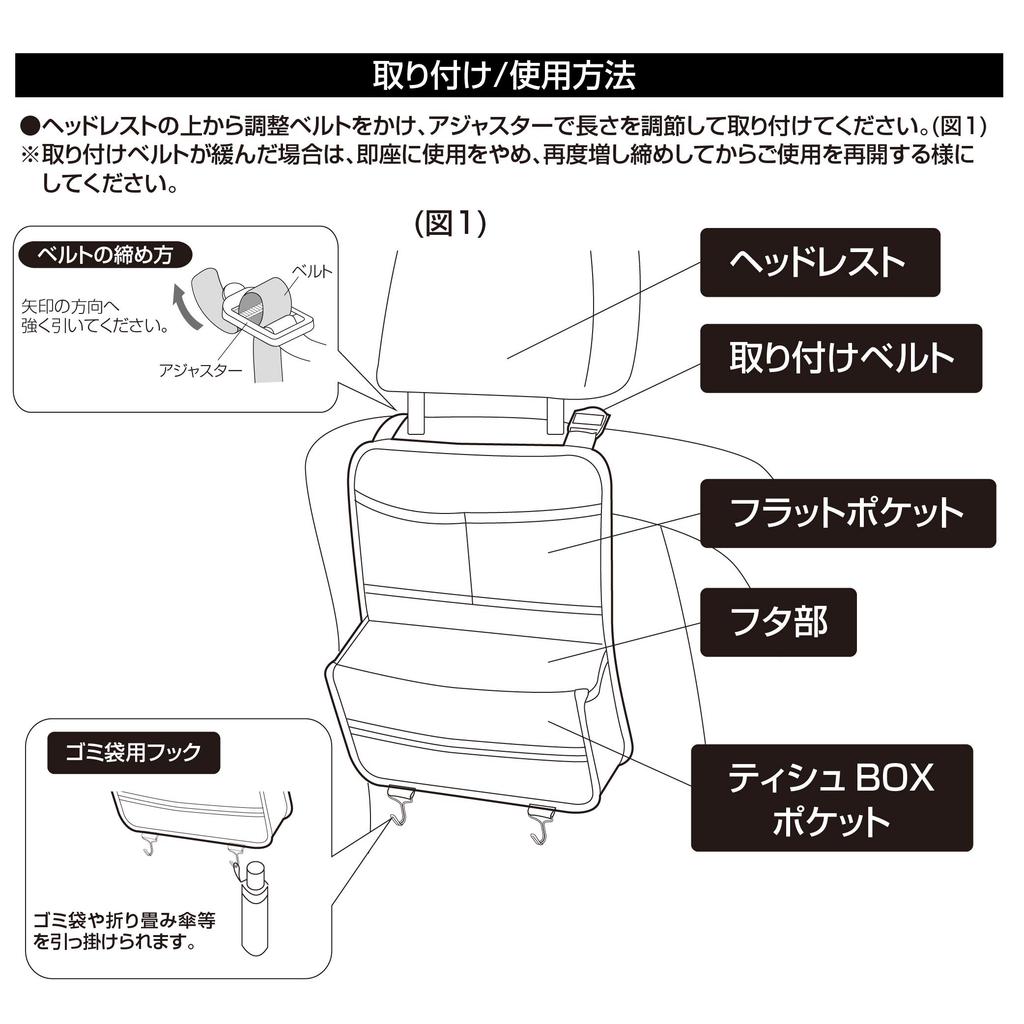 取り付け/使用方法

●ヘッドレストの上から調整ベルトをかけ、アジャスターで長さを調節して取り付けてください。(図1)
※取り付けベルトが緩んだ場合は、即座に使用をやめ、再度増し締めしてからご使用を再開する様にしてください。

(図1)

ベルトの締め方

矢印の方向へ強く引いてください。

ベルト

アジャスター

ヘッドレスト

取り付けベルト

フラットポケット

フタ部

ティシュ BOX ポケット

ゴミ袋用フック

ゴミ袋や折り畳み傘等を引っ掛けられます。