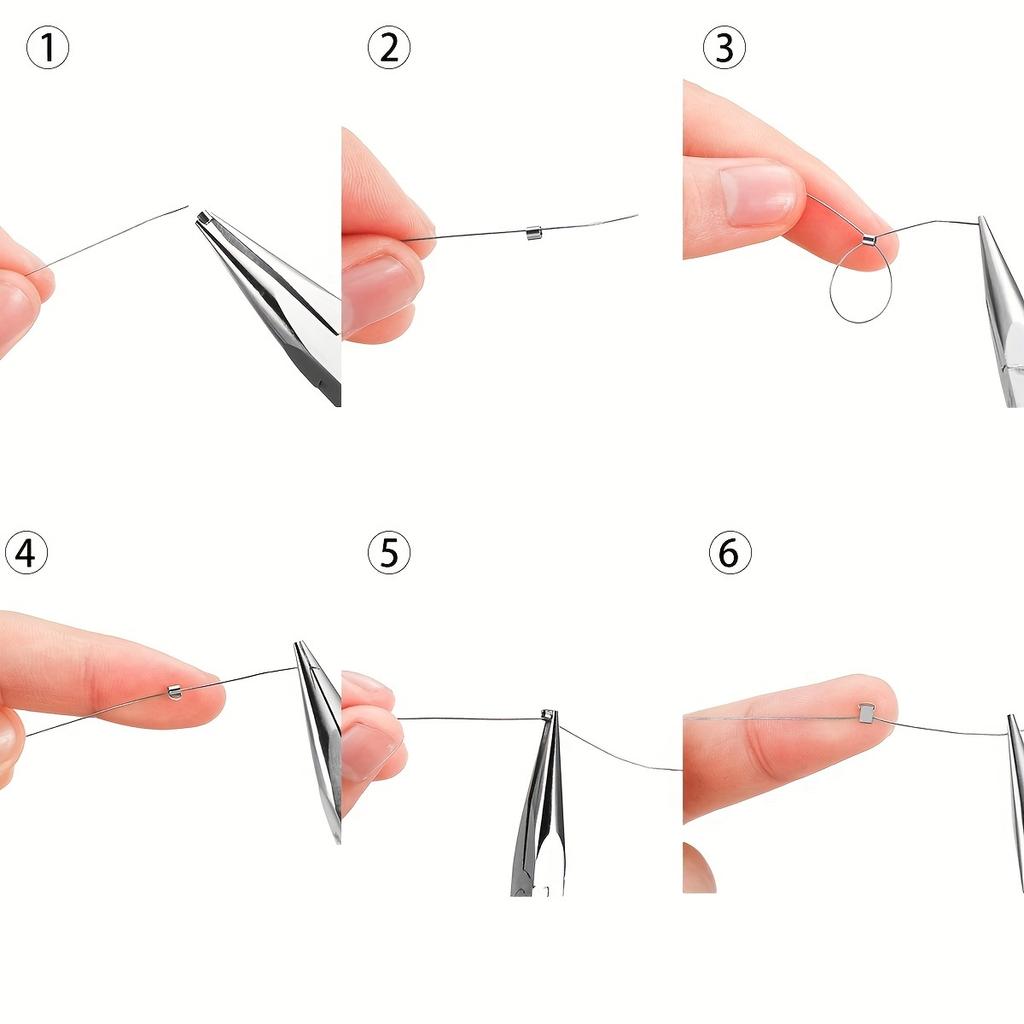 ①
②
③
④
⑤
⑥