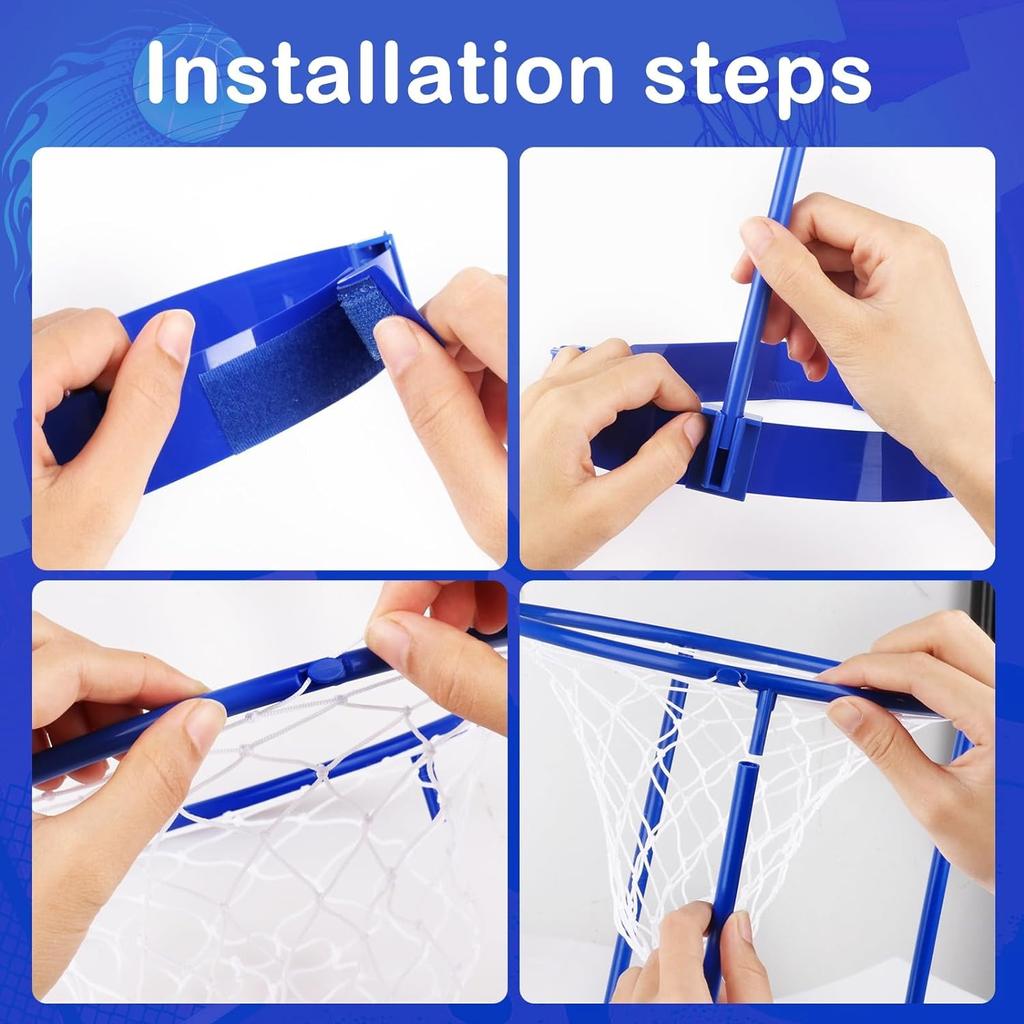 Installation steps