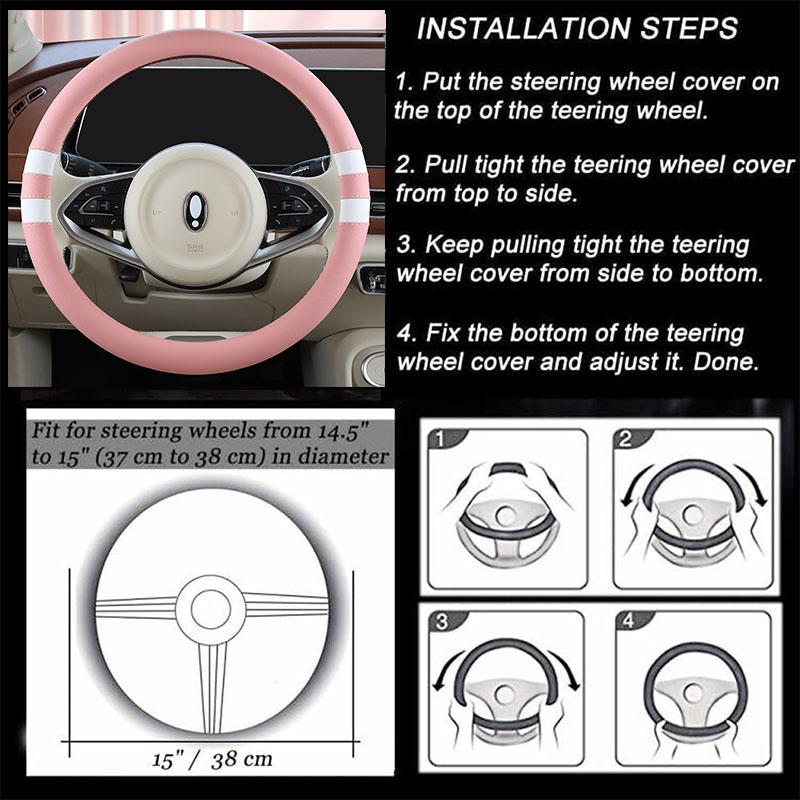 INSTALLATION STEPS

1. Put the steering wheel cover on the top of the teering wheel.

2. Pull tight the teering wheel cover from top to side.

3. Keep pulling tight the teering wheel cover from side to bottom.

4. Fix the bottom of the teering wheel cover and adjust it. Done.

Fit for steering wheels from 14.5" to 15" (37 cm to 38 cm) in diameter

15" / 38 cm

1

2

3

4