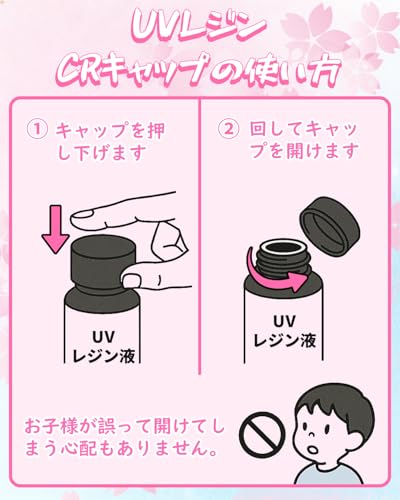 UVレジン
CRキャップの使い方

① キャップを押し下げます

UV
レジン液

② 回してキャップを開けます

UV
レジン液

お子様が誤って開けてしまう心配もありません。