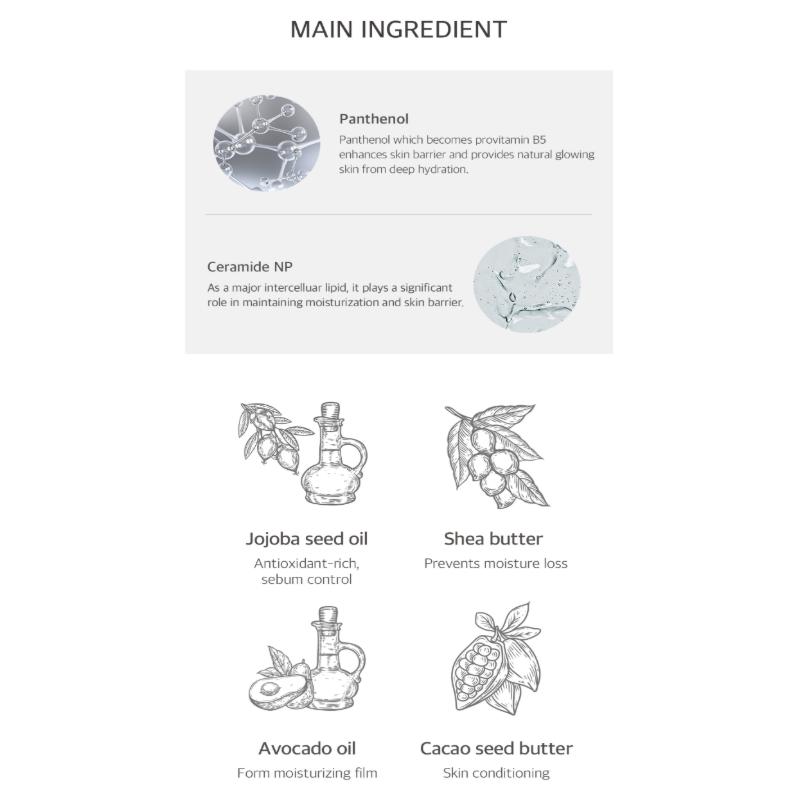 MAIN INGREDIENT

Panthenol
Panthenol which becomes provitamin B5 enhances skin barrier and provides natural glowing skin from deep hydration.

Ceramide NP
As a major intercelluar lipid, it plays a significant role in maintaining moisturization and skin barrier.

Jojoba seed oil
Antioxidant-rich, sebum control

Shea butter
Prevents moisture loss

Avocado oil
Form moisturizing film

Cacao seed butter
Skin conditioning