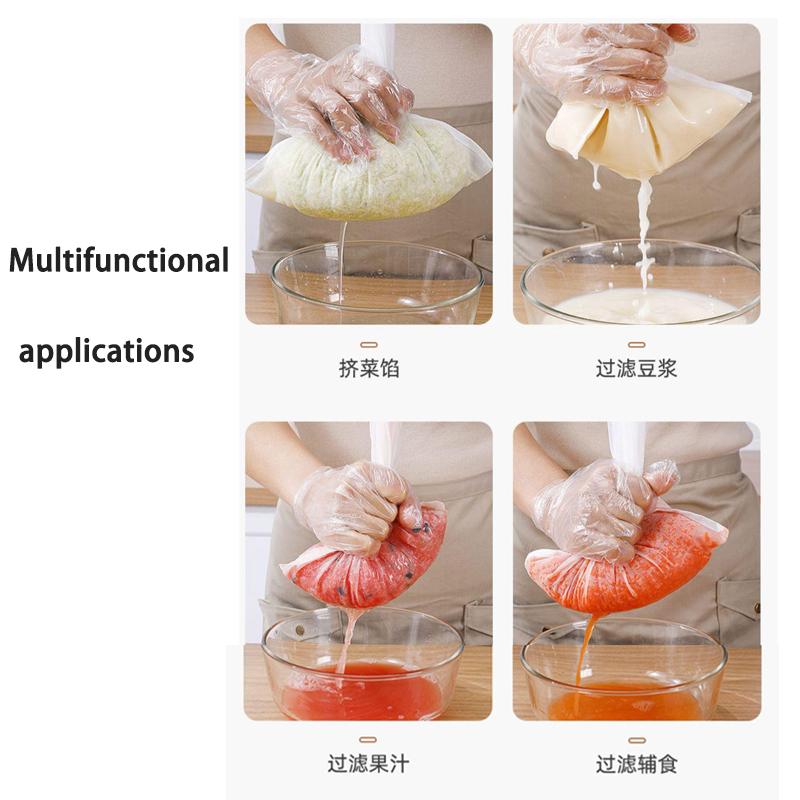 Multifunctional

applications

挤菜馅

过滤豆浆

过滤果汁

过滤辅食